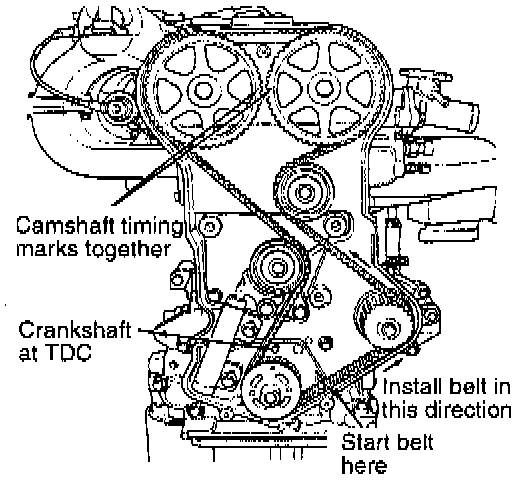 Camshaft timing marks together

Crankshaft at TDC

Install belt in this direction

Start belt here