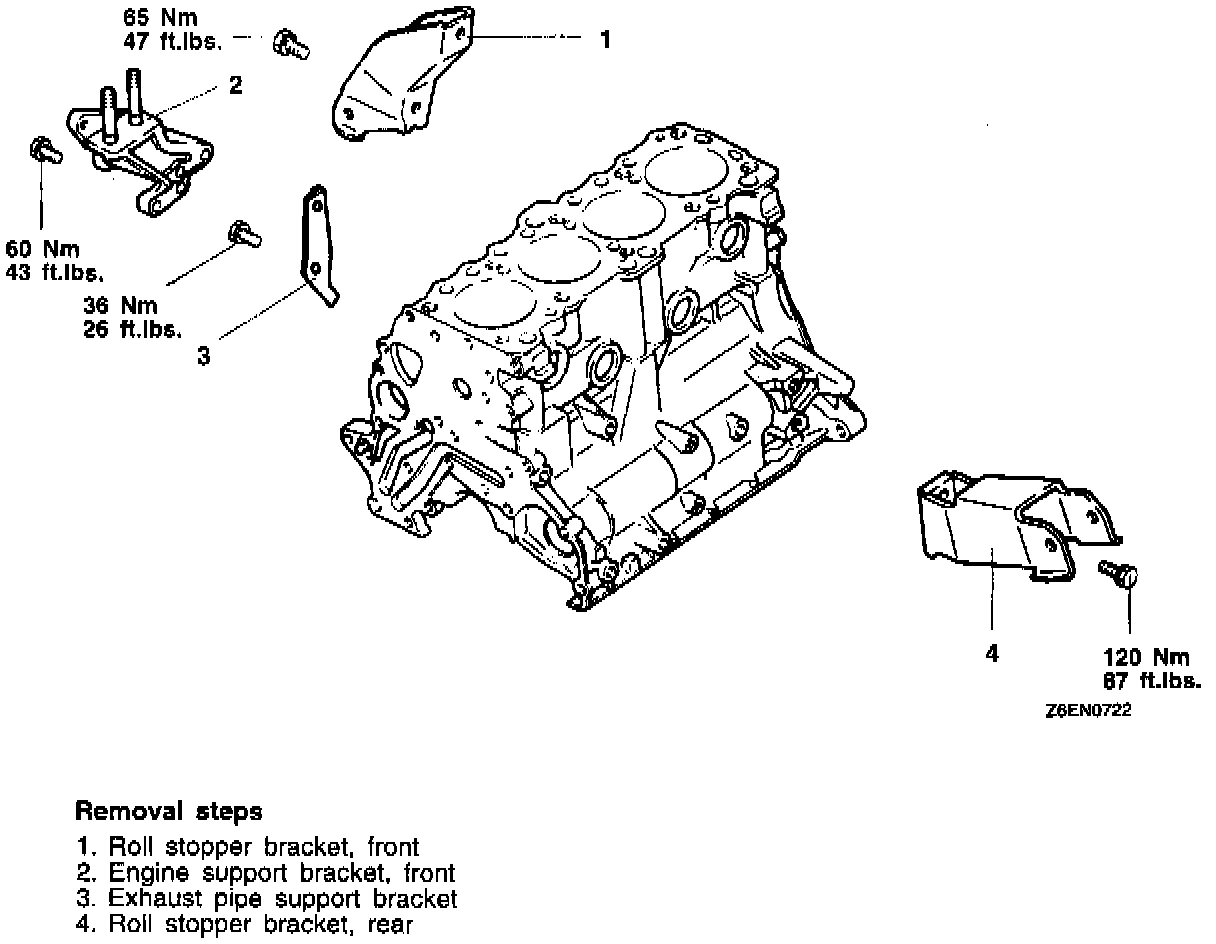 65 Nm
47 ft.lbs.

1

2

60 Nm
43 ft.lbs.

36 Nm
26 ft.lbs.

3

4

120 Nm
87 ft.lbs.

Z6EN0722

Removal steps

1. Roll stopper bracket, front
2. Engine support bracket, front
3. Exhaust pipe support bracket
4. Roll stopper bracket, rear