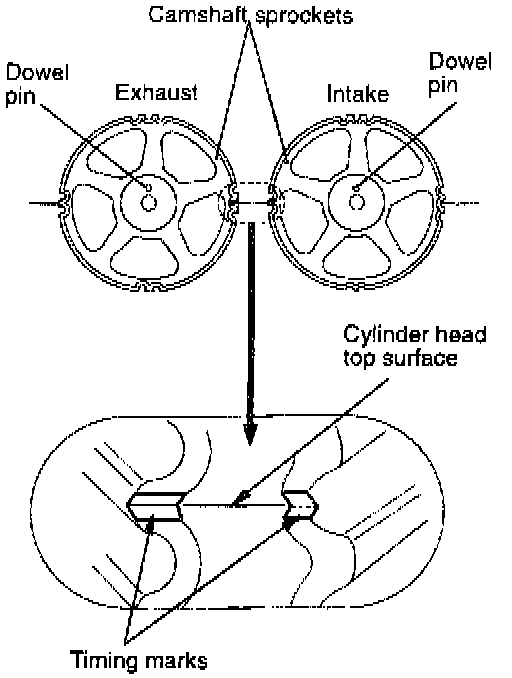 Camshaft sprockets

Dowel pin

Exhaust

Intake

Dowel pin

Cylinder head top surface

Timing marks