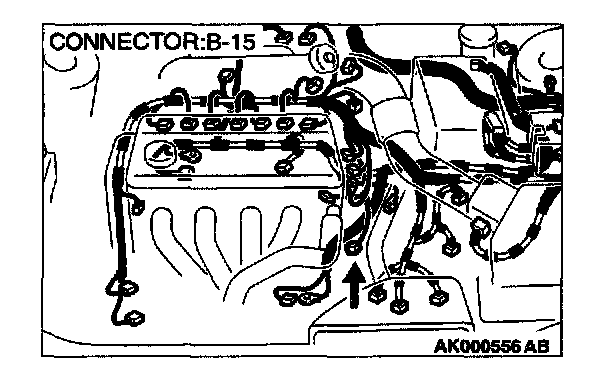 CONNECTOR:B-15

AK000556 AB