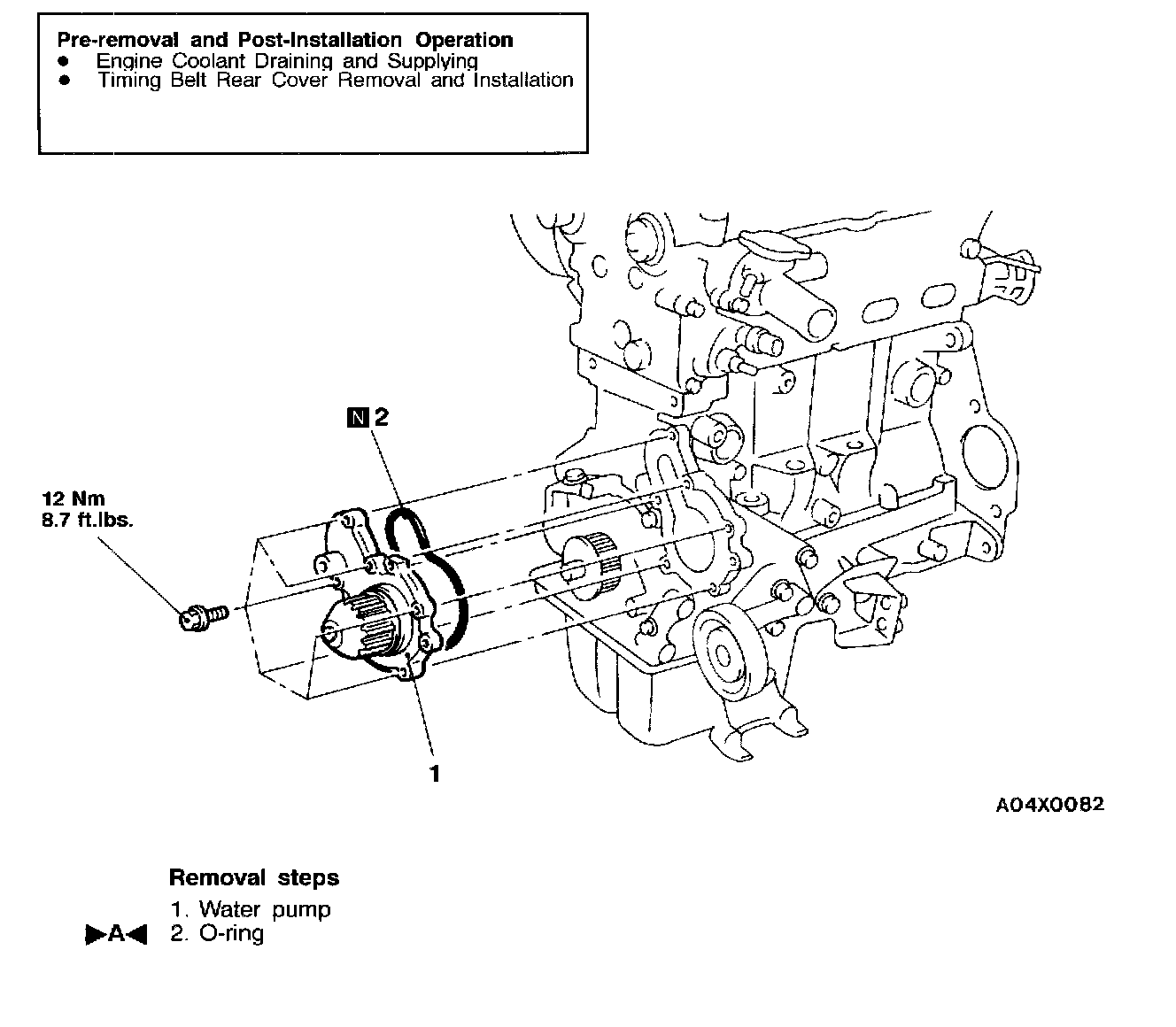 Pre-removal and Post-Installation Operation
● Engine Coolant Draining and Supplying
● Timing Belt Rear Cover Removal and Installation

N 2

12 Nm
8.7 ft.lbs.

1

A04X0082

Removal steps
1. Water pump
▶A◀ 2. O-ring