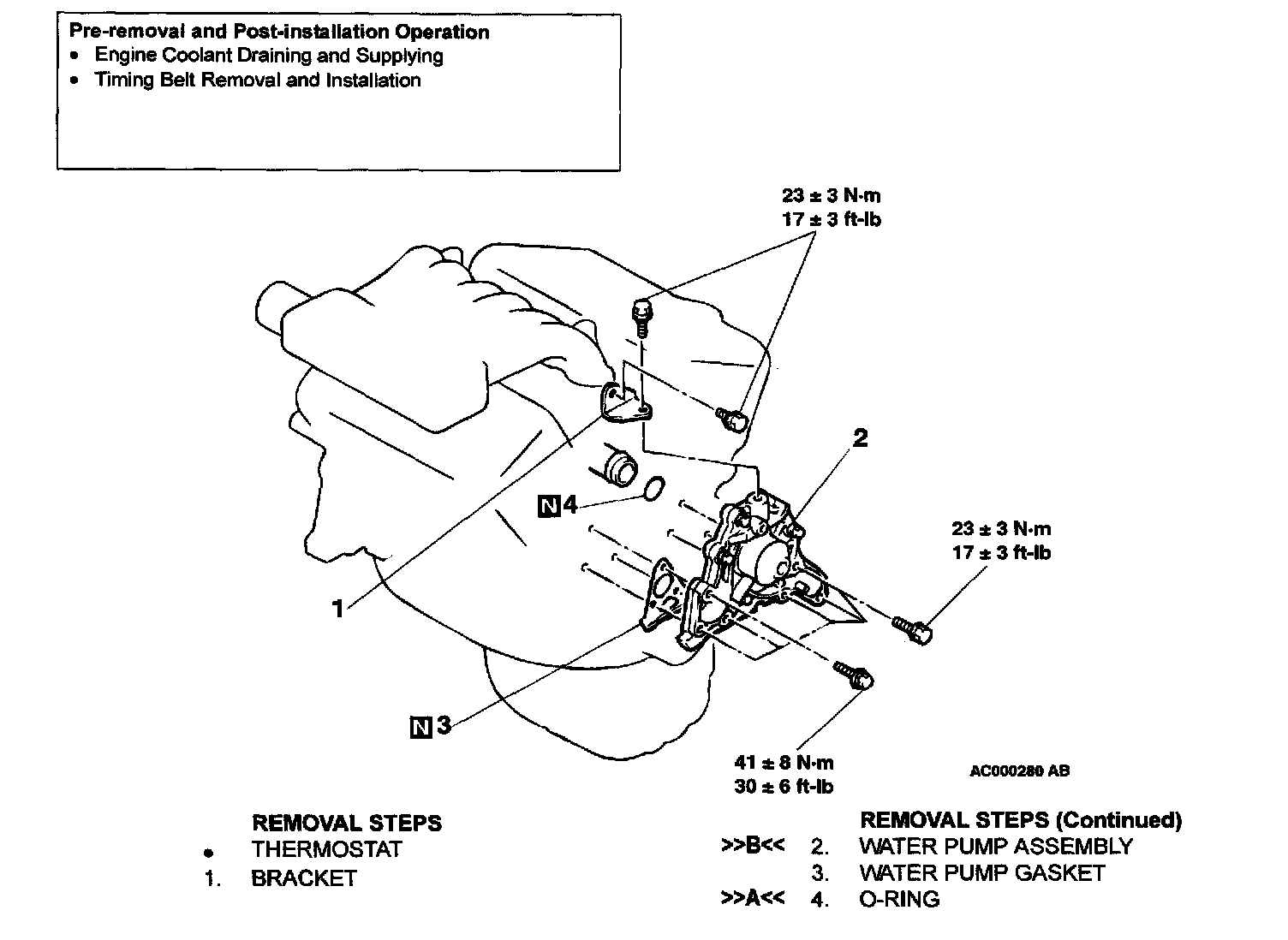 Pre-removal and Post-installation Operation
• Engine Coolant Draining and Supplying
• Timing Belt Removal and Installation

23 ± 3 N·m
17 ± 3 ft-lb

2

N 4

23 ± 3 N·m
17 ± 3 ft-lb

1

N 3

41 ± 8 N·m
30 ± 6 ft-lb

AC000280 AB

REMOVAL STEPS
• THERMOSTAT
1. BRACKET

REMOVAL STEPS (Continued)
>>B<< 2. WATER PUMP ASSEMBLY
3. WATER PUMP GASKET
>>A<< 4. O-RING