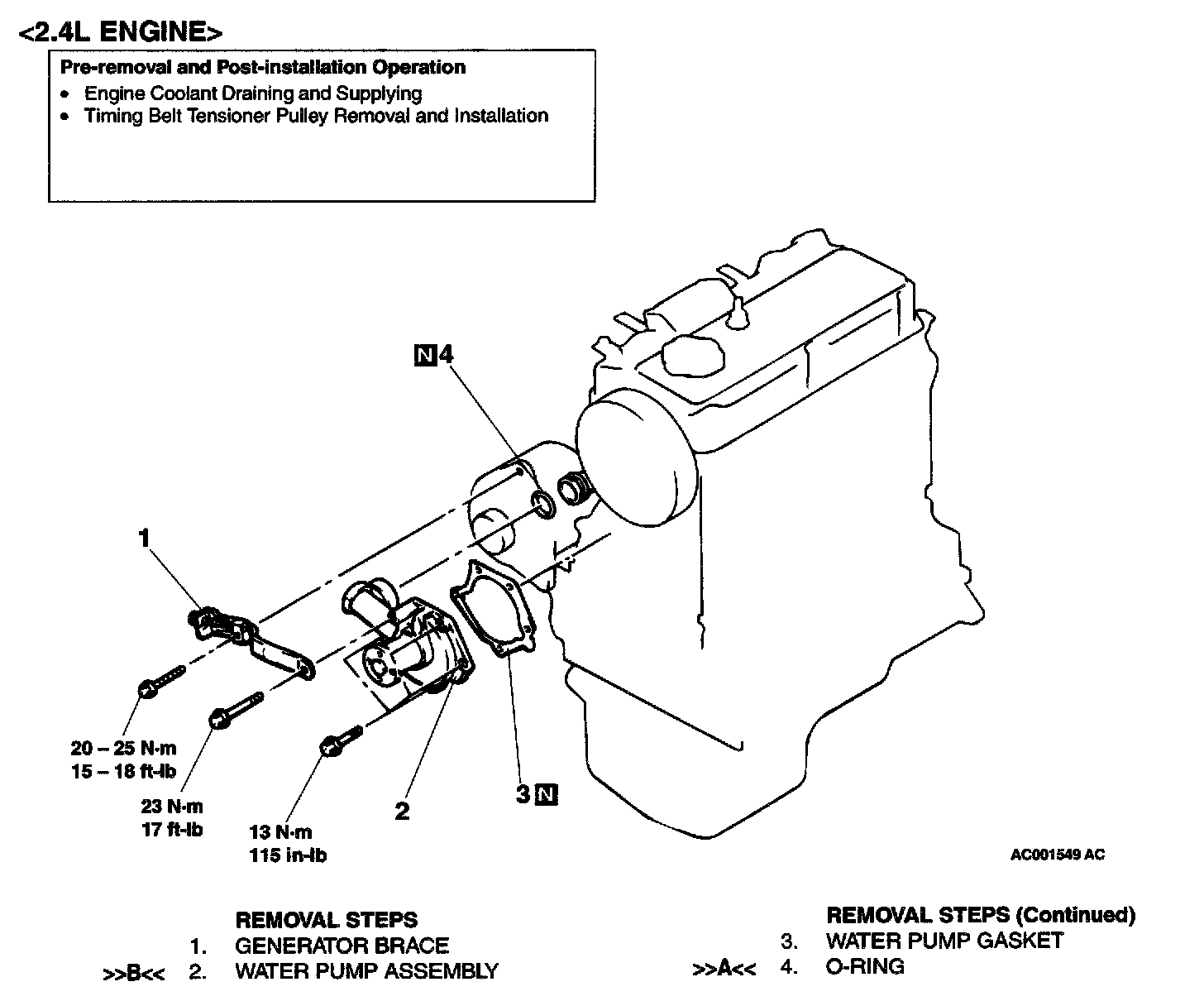 <2.4L ENGINE>

Pre-removal and Post-installation Operation
• Engine Coolant Draining and Supplying
• Timing Belt Tensioner Pulley Removal and Installation

N 4

1

20 – 25 N·m
15 – 18 ft-lb

23 N·m
17 ft-lb

13 N·m
115 in-lb

2

3 N

AC001549 AC

REMOVAL STEPS
1. GENERATOR BRACE
>>B<< 2. WATER PUMP ASSEMBLY

REMOVAL STEPS (Continued)
3. WATER PUMP GASKET
>>A<< 4. O-RING