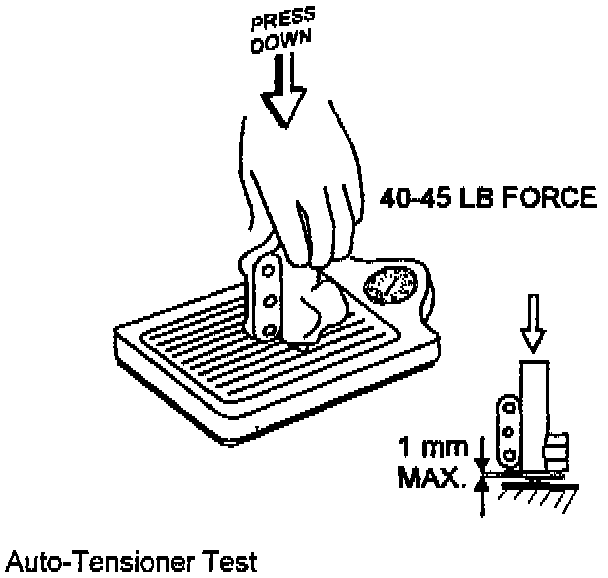 PRESS DOWN

40-45 LB FORCE

1 mm MAX.

Auto-Tensioner Test