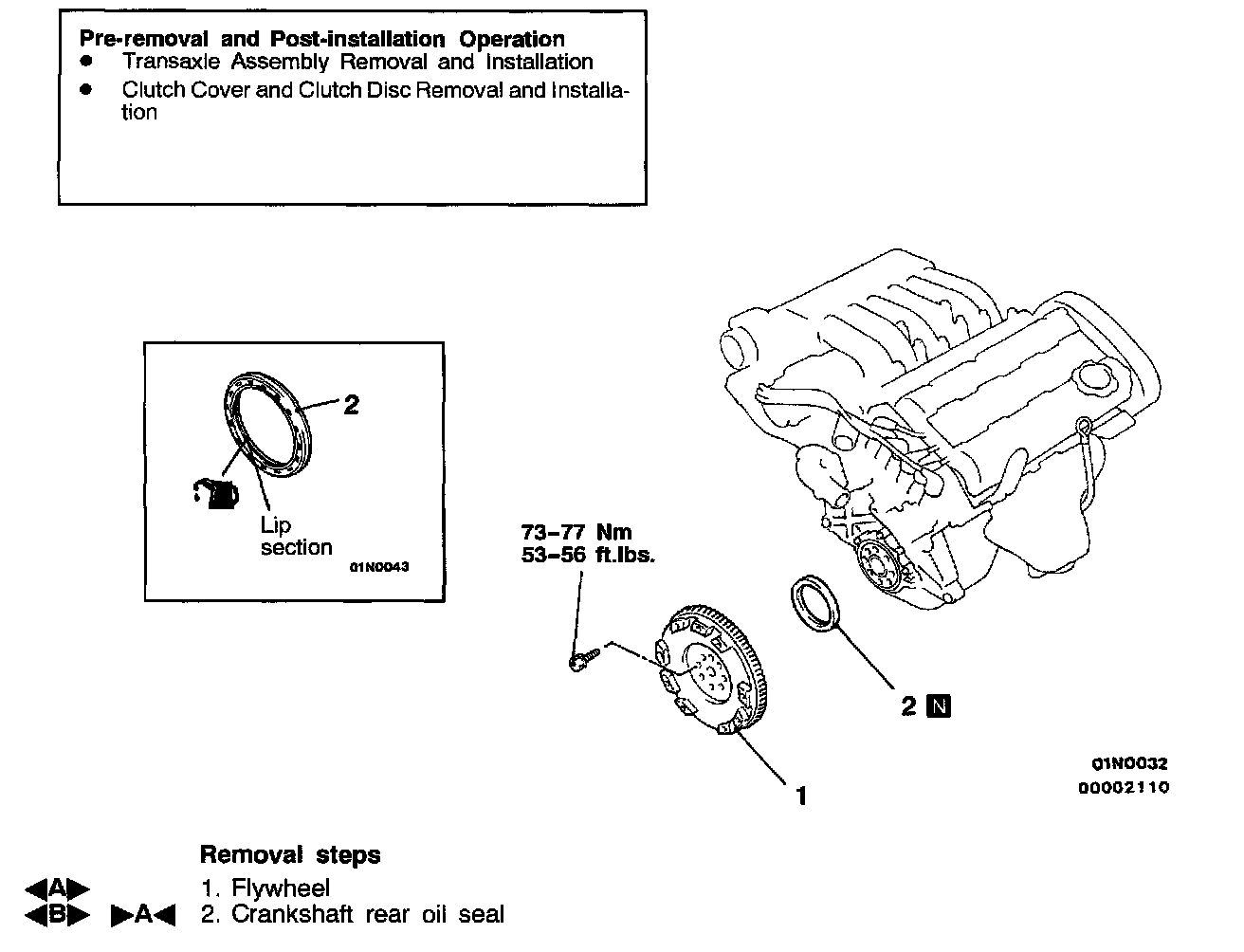 Pre-removal and Post-installation Operation
● Transaxle Assembly Removal and Installation
● Clutch Cover and Clutch Disc Removal and Installation

2

Lip section

01N0043

73–77 Nm
53–56 ft.lbs.

2 N

1

01N0032
00002110

Removal steps
◀A▶ 1. Flywheel
◀B▶ ▶A◀ 2. Crankshaft rear oil seal