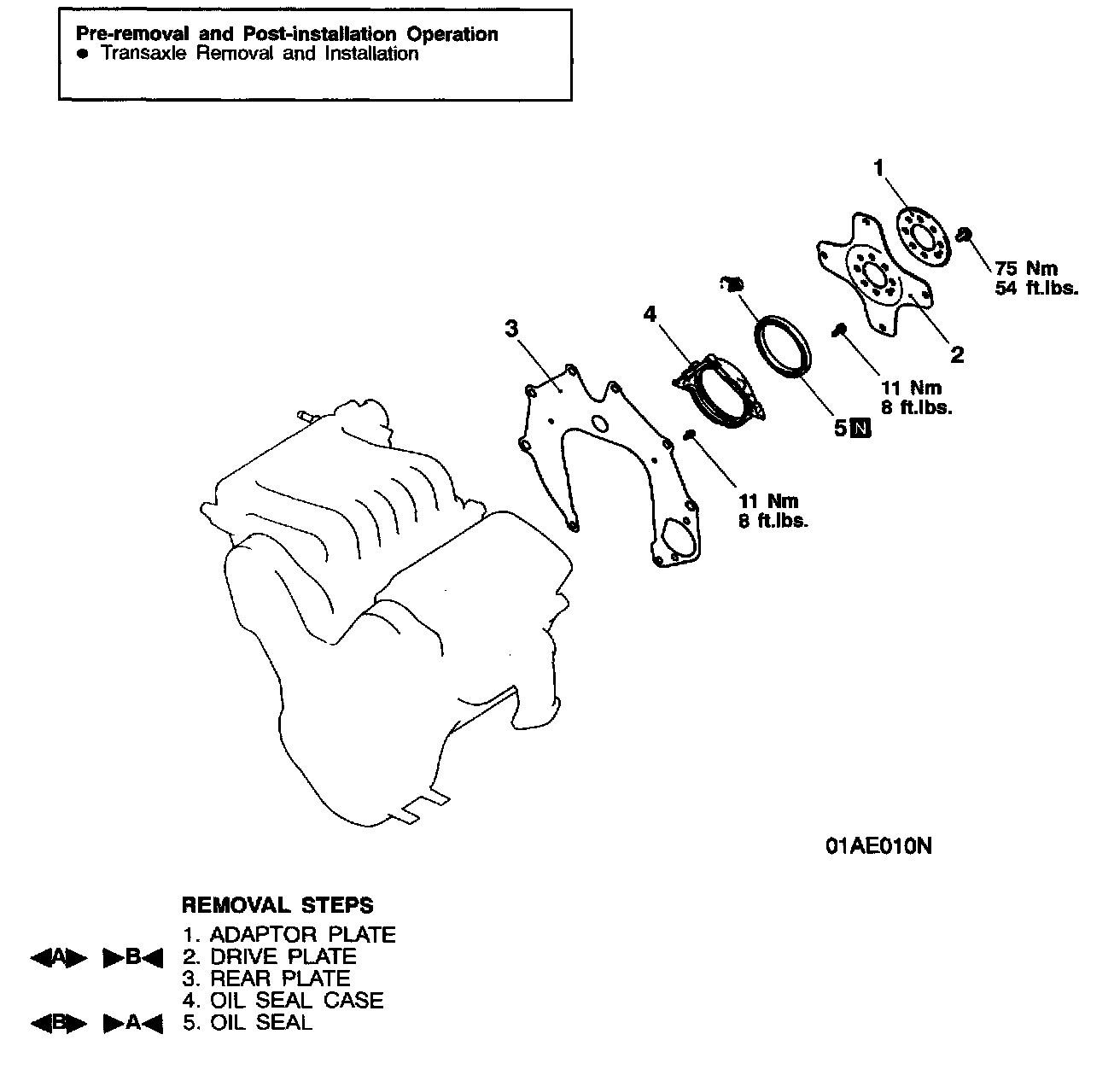 Pre-removal and Post-installation Operation
● Transaxle Removal and Installation

1

75 Nm
54 ft.lbs.

2

3

4

11 Nm
8 ft.lbs.

5 N

11 Nm
8 ft.lbs.

01AE010N

REMOVAL STEPS
1. ADAPTOR PLATE
◀A▶ ▶B◀ 2. DRIVE PLATE
3. REAR PLATE
4. OIL SEAL CASE
◀B▶ ▶A◀ 5. OIL SEAL