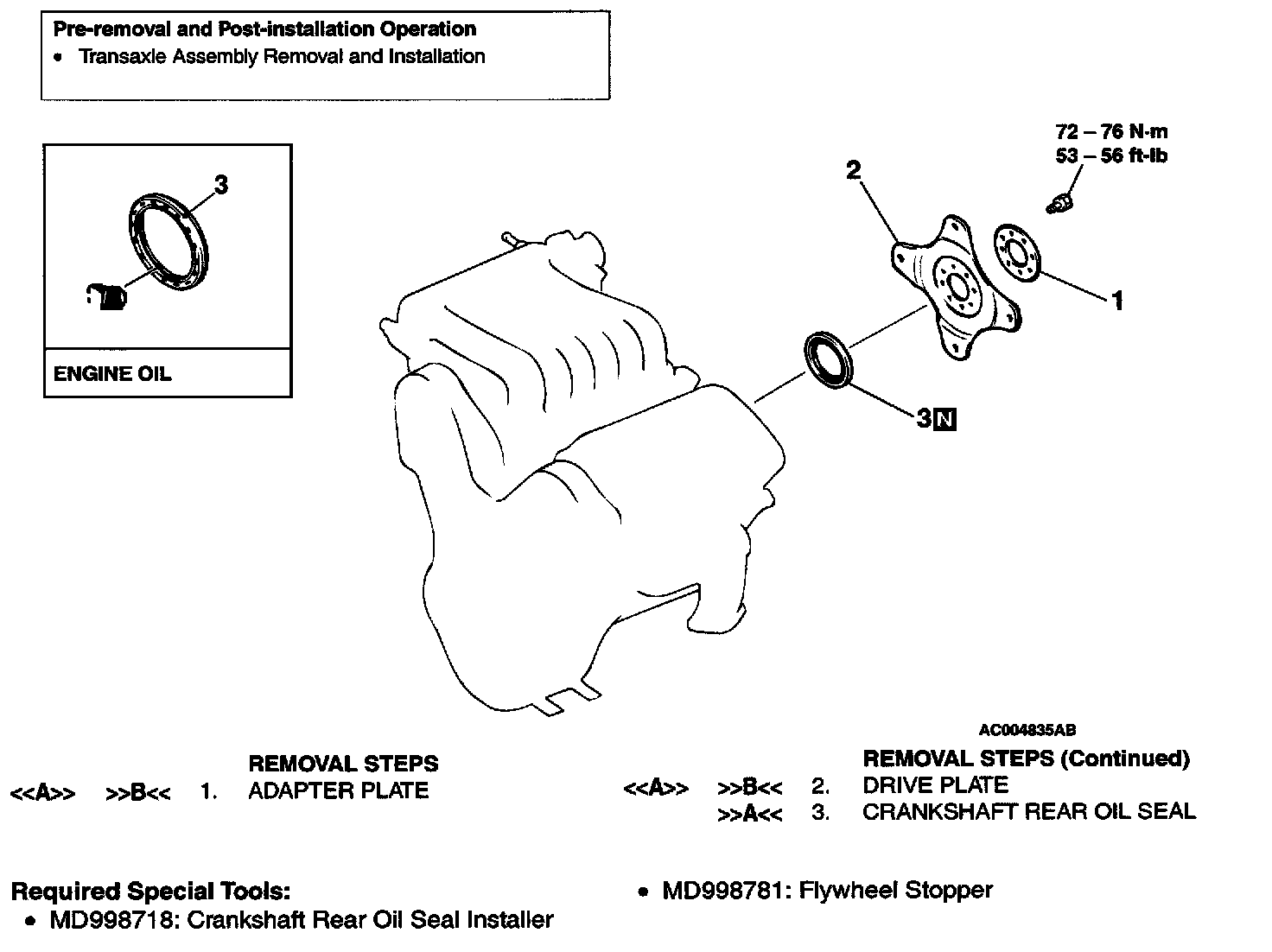 Pre-removal and Post-installation Operation
• Transaxle Assembly Removal and Installation

3

ENGINE OIL

72 – 76 N·m
53 – 56 ft-lb

2

1

3 N

AC004835AB

REMOVAL STEPS
<<A>> >>B<< 1. ADAPTER PLATE

REMOVAL STEPS (Continued)
<<A>> >>B<< 2. DRIVE PLATE
>>A<< 3. CRANKSHAFT REAR OIL SEAL

Required Special Tools:
• MD998718: Crankshaft Rear Oil Seal Installer
• MD998781: Flywheel Stopper