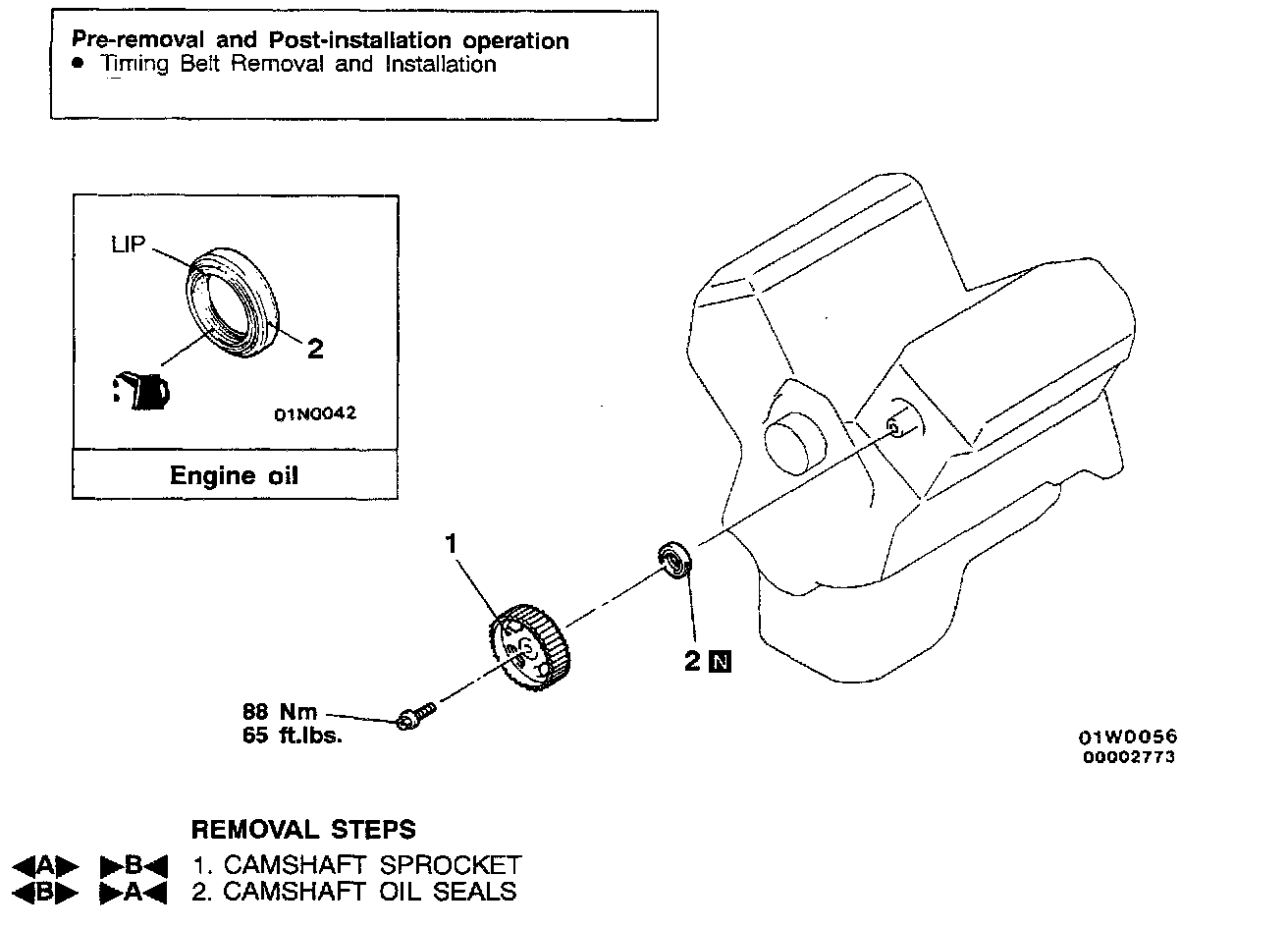 Pre-removal and Post-installation operation
● Timing Belt Removal and Installation

LIP

2

01N0042

Engine oil

1

2 N

88 Nm
65 ft.lbs.

01W0056
00002773

REMOVAL STEPS

◀A▶ ▶B◀ 1. CAMSHAFT SPROCKET
◀B▶ ▶A◀ 2. CAMSHAFT OIL SEALS