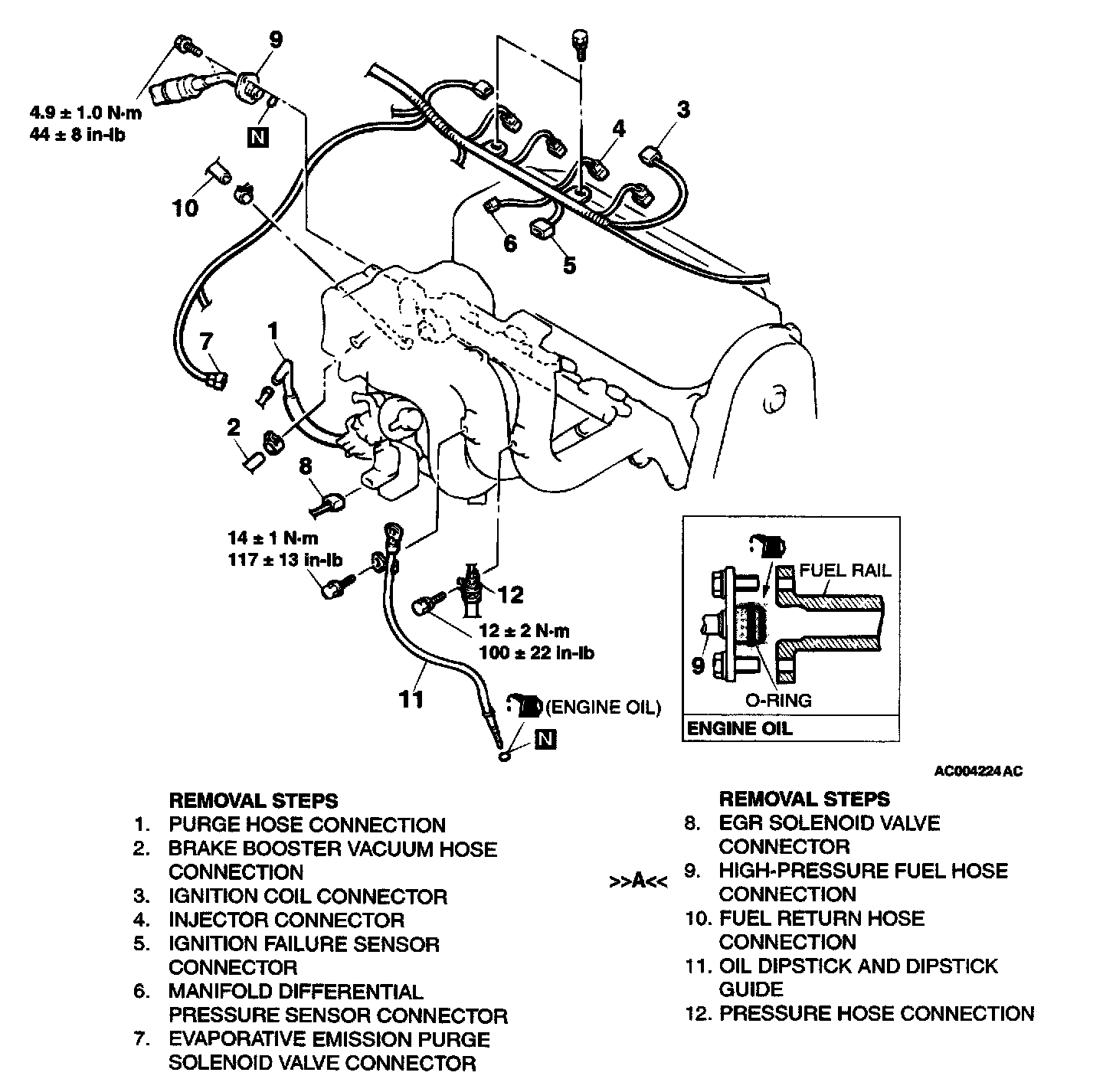 9

4.9 ± 1.0 N·m
44 ± 8 in-lb

N

3

4

10

6

5

7

1

2

8

14 ± 1 N·m
117 ± 13 in-lb

12

12 ± 2 N·m
100 ± 22 in-lb

11

(ENGINE OIL)

N

FUEL RAIL

9

O-RING

ENGINE OIL

AC004224 AC

REMOVAL STEPS
1. PURGE HOSE CONNECTION
2. BRAKE BOOSTER VACUUM HOSE CONNECTION
3. IGNITION COIL CONNECTOR
4. INJECTOR CONNECTOR
5. IGNITION FAILURE SENSOR CONNECTOR
6. MANIFOLD DIFFERENTIAL PRESSURE SENSOR CONNECTOR
7. EVAPORATIVE EMISSION PURGE SOLENOID VALVE CONNECTOR

REMOVAL STEPS
8. EGR SOLENOID VALVE CONNECTOR
>>A<< 9. HIGH-PRESSURE FUEL HOSE CONNECTION
10. FUEL RETURN HOSE CONNECTION
11. OIL DIPSTICK AND DIPSTICK GUIDE
12. PRESSURE HOSE CONNECTION