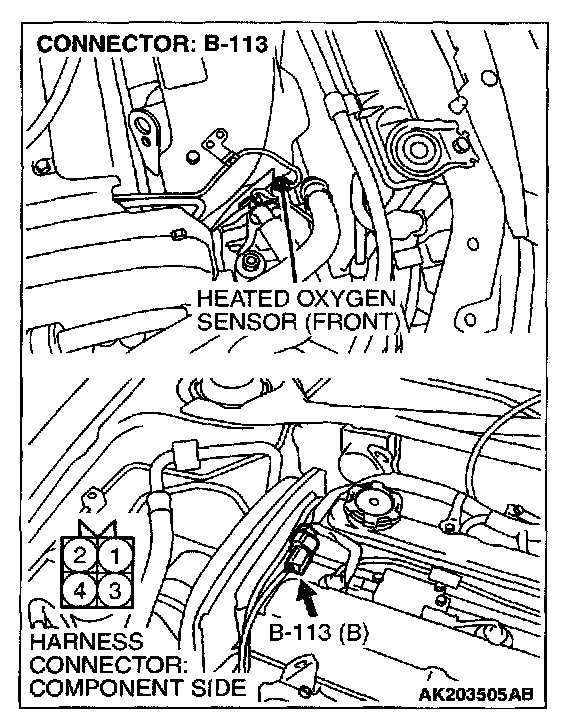 CONNECTOR: B-113

HEATED OXYGEN SENSOR (FRONT)

2 1
4 3

HARNESS CONNECTOR: COMPONENT SIDE

B-113 (B)

AK203505AB