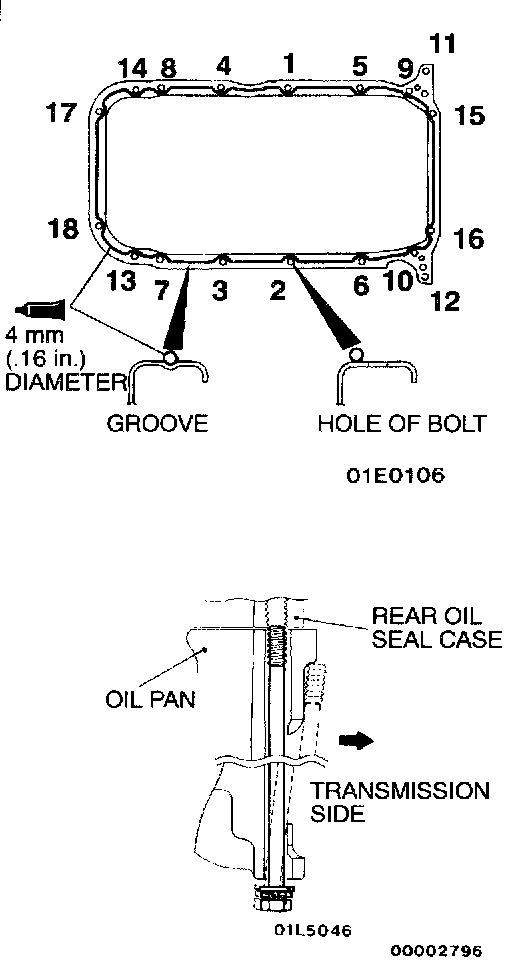 14 8 4 1 5 9 11

17 15

18 16

13 7 3 2 6 10 12

4 mm (.16 in.) DIAMETER

GROOVE

HOLE OF BOLT

01E0106

REAR OIL SEAL CASE

OIL PAN

TRANSMISSION SIDE

01L5046

00002796