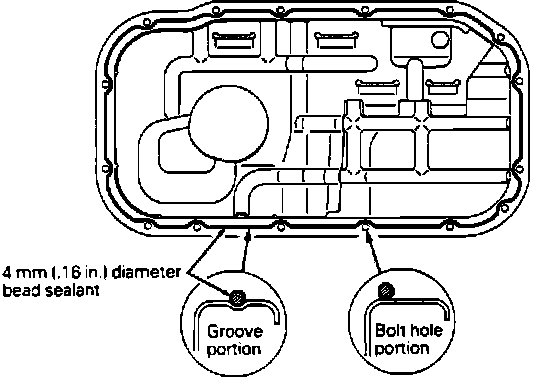 4 mm (.16 in.) diameter bead sealant

Groove portion

Bolt hole portion