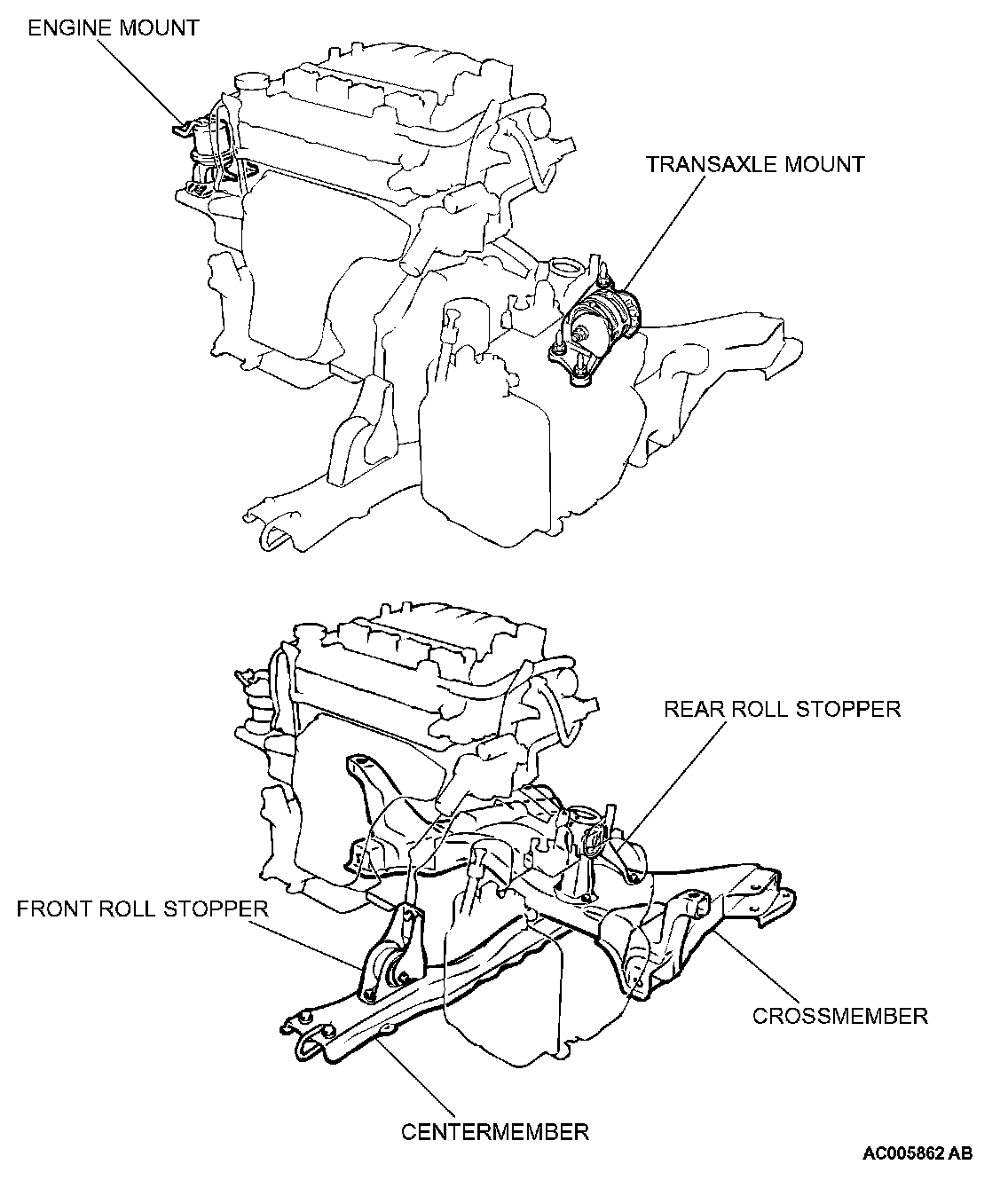 ENGINE MOUNT

TRANSAXLE MOUNT

REAR ROLL STOPPER

FRONT ROLL STOPPER

CROSSMEMBER

CENTERMEMBER

AC005862 AB