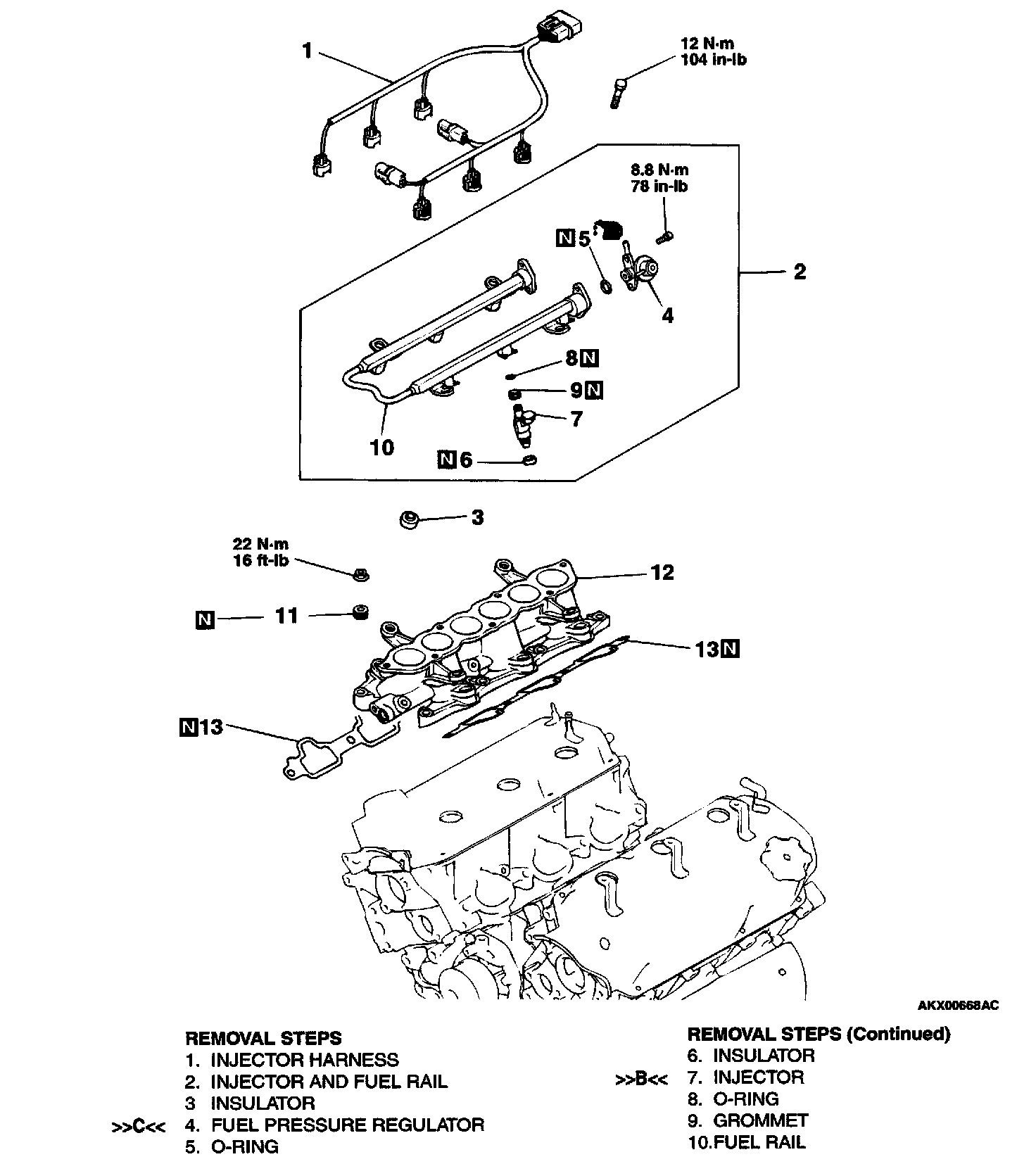 1

12 N·m
104 in-lb

8.8 N·m
78 in-lb

N 5

2

4

8 N

9 N

7

10

N 6

3

22 N·m
16 ft-lb

12

N 11

13 N

N 13

AKX00668AC

REMOVAL STEPS
1. INJECTOR HARNESS
2. INJECTOR AND FUEL RAIL
3 INSULATOR
>>C<< 4. FUEL PRESSURE REGULATOR
5. O-RING

REMOVAL STEPS (Continued)
6. INSULATOR
>>B<< 7. INJECTOR
8. O-RING
9. GROMMET
10.FUEL RAIL