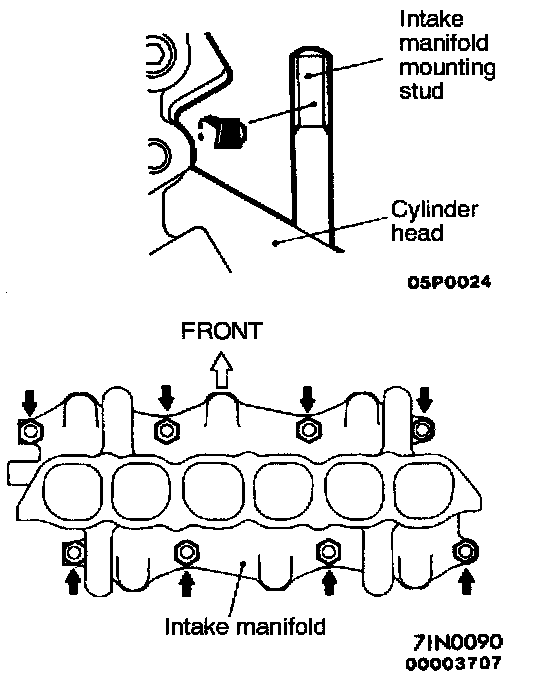 Intake manifold mounting stud

Cylinder head

05P0024

FRONT

Intake manifold

7IN0090
00003707