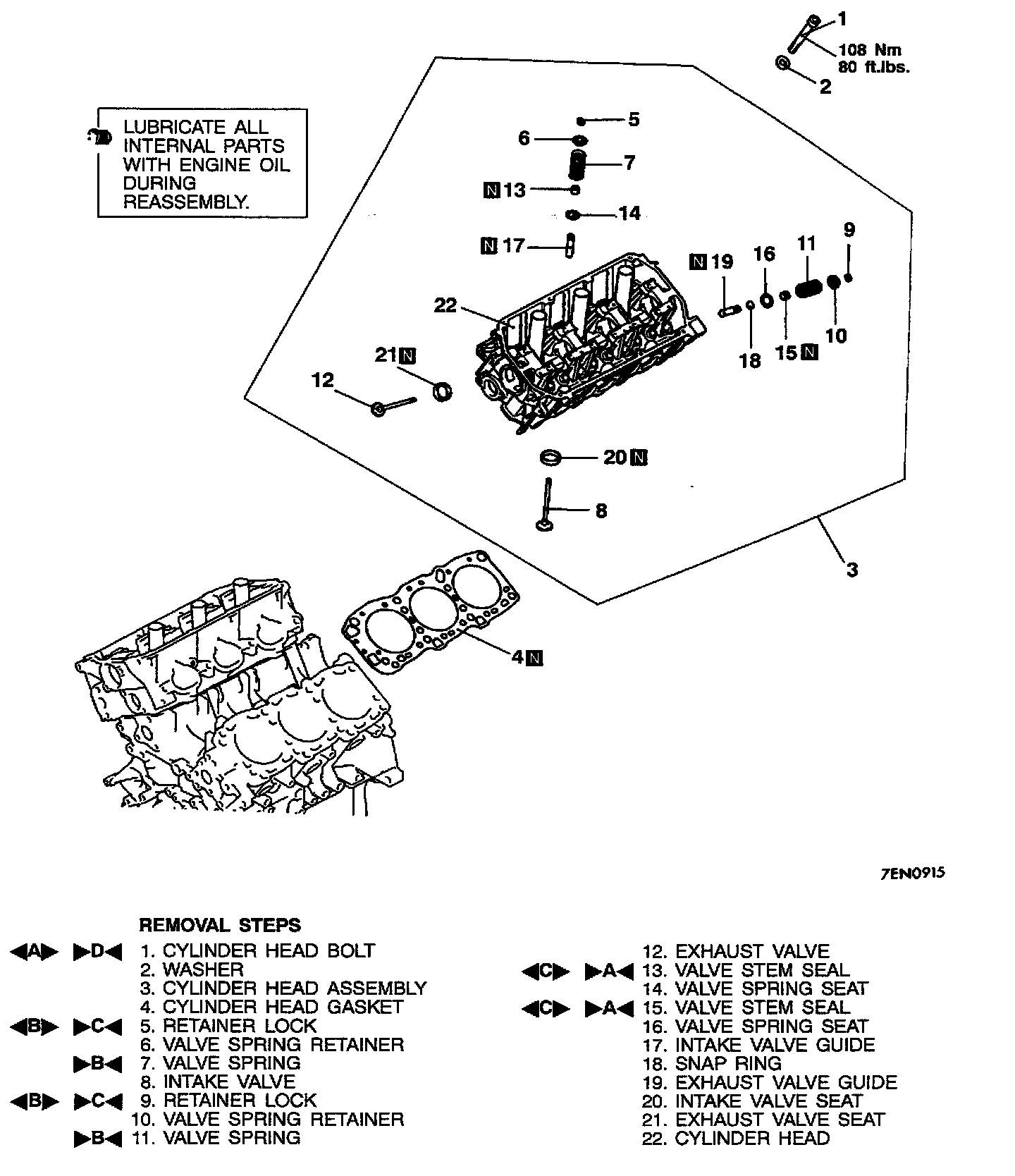 1
108 Nm
80 ft.lbs.
2

LUBRICATE ALL INTERNAL PARTS WITH ENGINE OIL DURING REASSEMBLY.

5
6
7
N 13
14
N 17
N 19
16
11
9
22
18
15 N
10
21 N
12
20 N
8
3
4 N

7EN0915

REMOVAL STEPS
◀A▶ ▶D◀ 1. CYLINDER HEAD BOLT
2. WASHER
3. CYLINDER HEAD ASSEMBLY
4. CYLINDER HEAD GASKET
◀B▶ ▶C◀ 5. RETAINER LOCK
6. VALVE SPRING RETAINER
▶B◀ 7. VALVE SPRING
8. INTAKE VALVE
◀B▶ ▶C◀ 9. RETAINER LOCK
10. VALVE SPRING RETAINER
▶B◀ 11. VALVE SPRING

12. EXHAUST VALVE
◀C▶ ▶A◀ 13. VALVE STEM SEAL
14. VALVE SPRING SEAT
◀C▶ ▶A◀ 15. VALVE STEM SEAL
16. VALVE SPRING SEAT
17. INTAKE VALVE GUIDE
18. SNAP RING
19. EXHAUST VALVE GUIDE
20. INTAKE VALVE SEAT
21. EXHAUST VALVE SEAT
22. CYLINDER HEAD