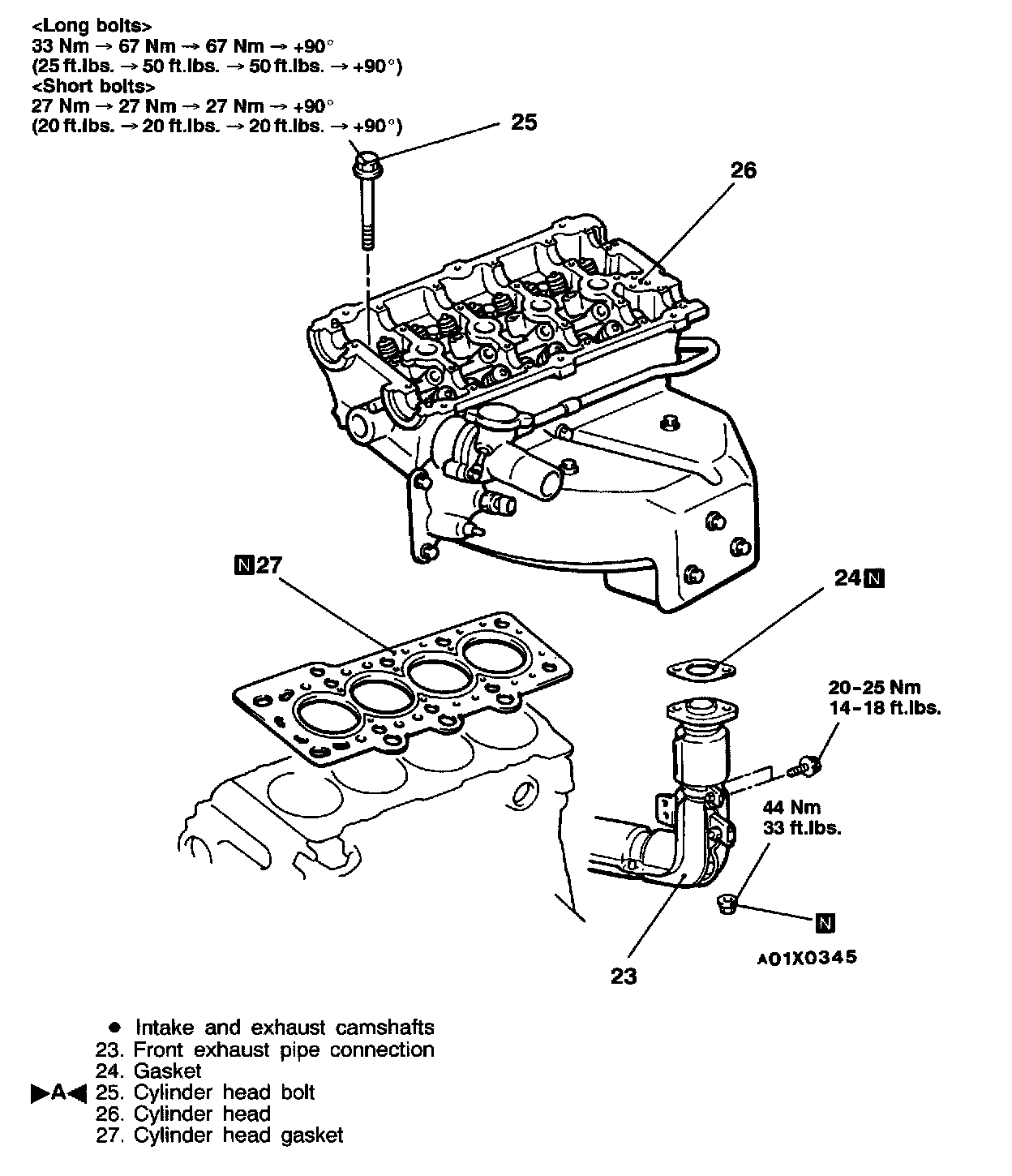 <Long bolts>
33 Nm → 67 Nm → 67 Nm → +90°
(25 ft.lbs. → 50 ft.lbs. → 50 ft.lbs. → +90°)
<Short bolts>
27 Nm → 27 Nm → 27 Nm → +90°
(20 ft.lbs. → 20 ft.lbs. → 20 ft.lbs. → +90°)

25

26

N 27

24 N

20-25 Nm
14-18 ft.lbs.

44 Nm
33 ft.lbs.

N

23

A01X0345

● Intake and exhaust camshafts
23. Front exhaust pipe connection
24. Gasket
▶A◀ 25. Cylinder head bolt
26. Cylinder head
27. Cylinder head gasket