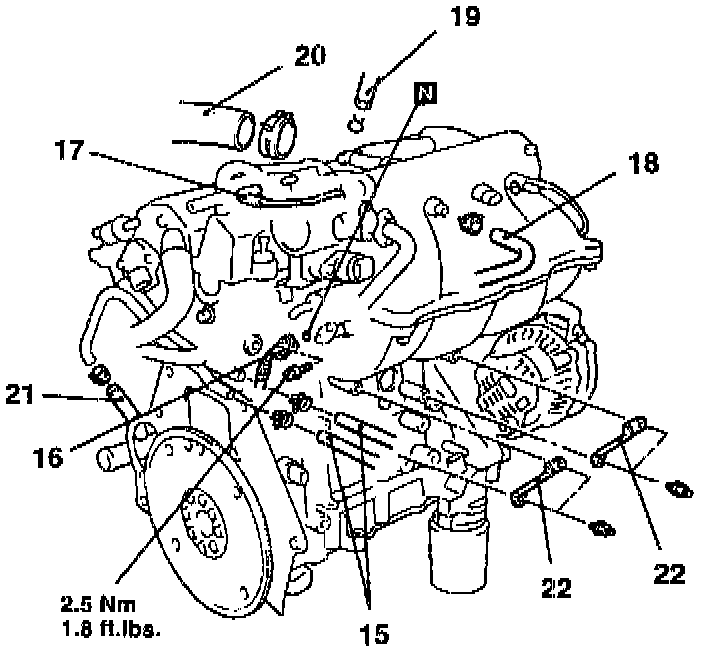 19
20
N
17
18
21
16
22
22
2.5 Nm
1.8 ft.lbs.
15