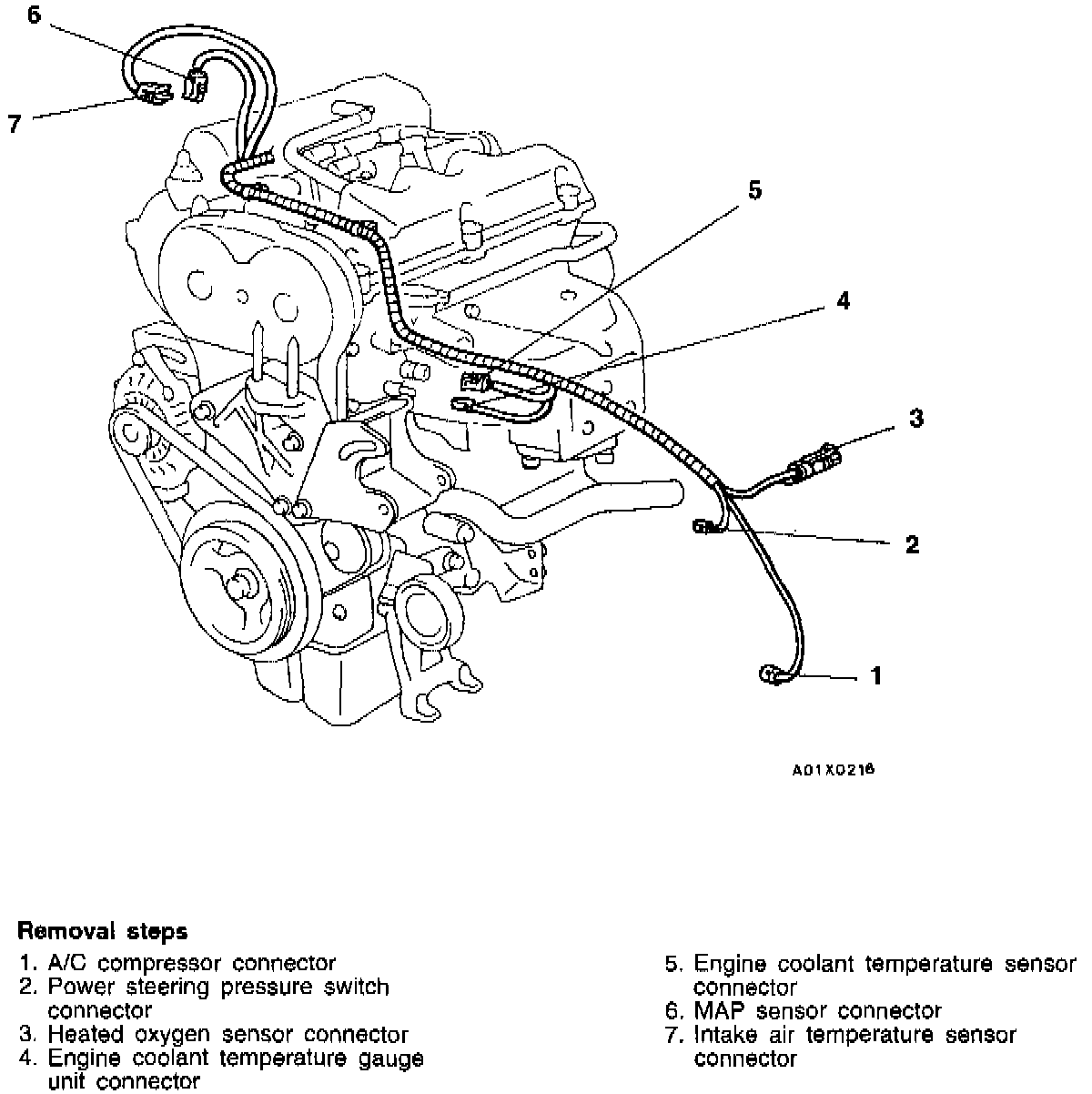 6
7
5
4
3
2
1

A01X0218

Removal steps
1. A/C compressor connector
2. Power steering pressure switch connector
3. Heated oxygen sensor connector
4. Engine coolant temperature gauge unit connector

5. Engine coolant temperature sensor connector
6. MAP sensor connector
7. Intake air temperature sensor connector