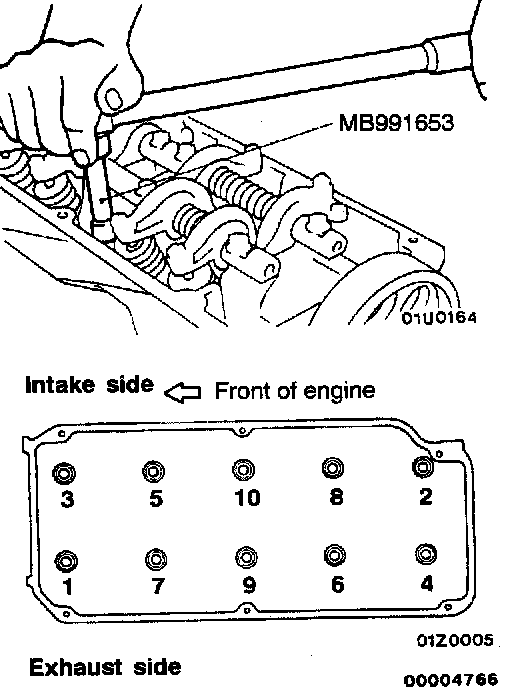 MB991653

01U0164

Intake side Front of engine

3 5 10 8 2

1 7 9 6 4

01Z0005

Exhaust side

00004766