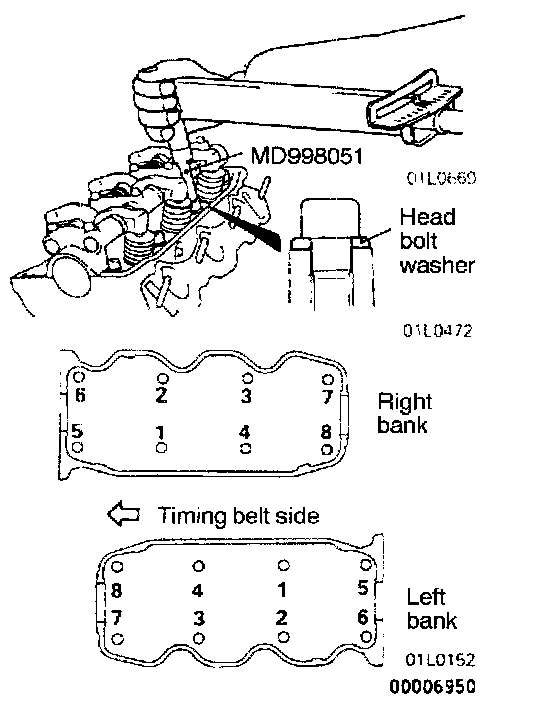 MD998051

01L0660

Head bolt washer

01L0472

6 2 3 7
5 1 4 8

Right bank

Timing belt side

8 4 1 5
7 3 2 6

Left bank

01L0152

00006950