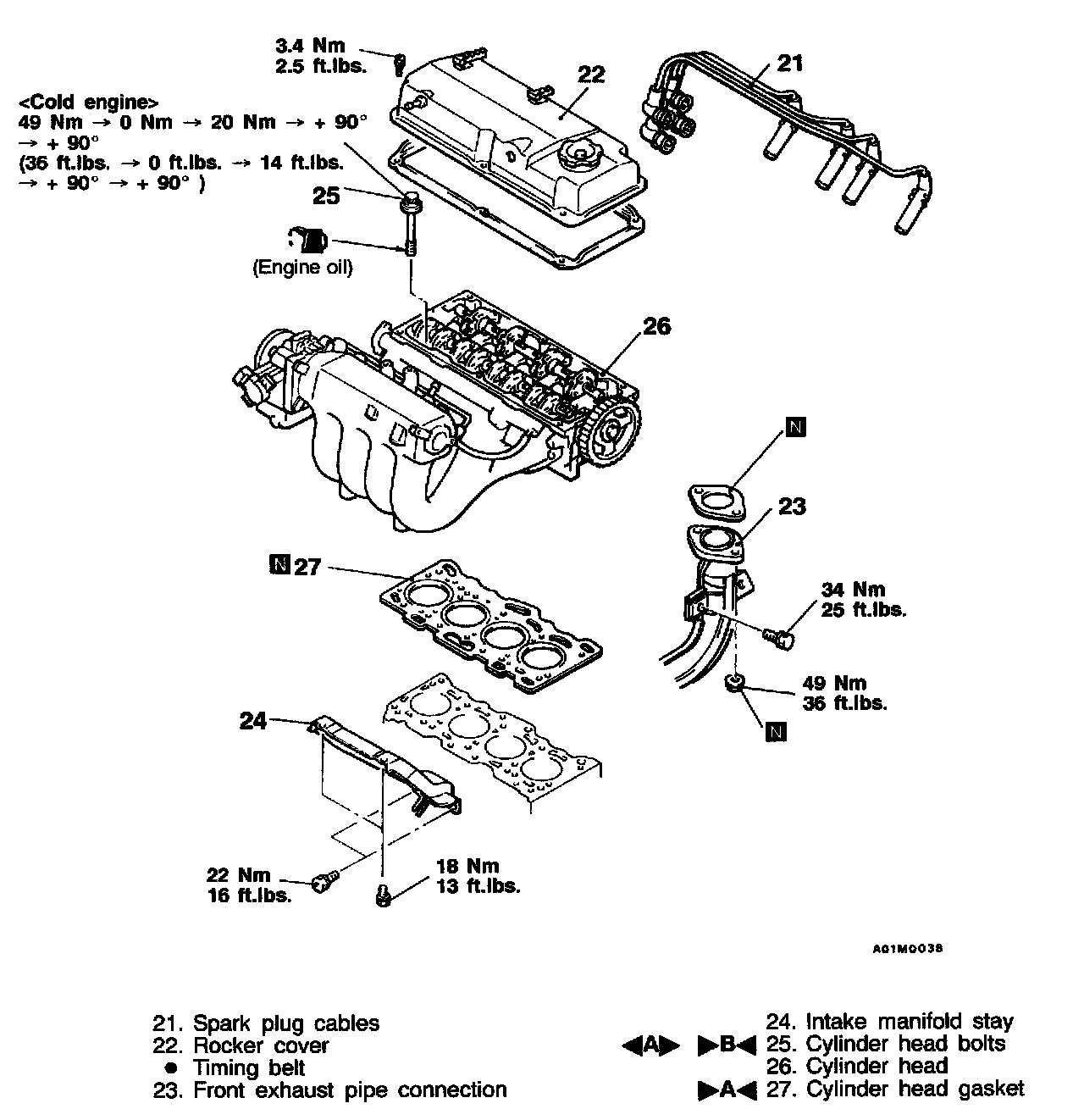 3.4 Nm
2.5 ft.lbs.

22

21

<Cold engine>
49 Nm → 0 Nm → 20 Nm → + 90° → + 90°
(36 ft.lbs. → 0 ft.lbs. → 14 ft.lbs. → + 90° → + 90° )

25

(Engine oil)

26

N

23

N 27

34 Nm
25 ft.lbs.

49 Nm
36 ft.lbs.

N

24

22 Nm
16 ft.lbs.

18 Nm
13 ft.lbs.

A01M0038

21. Spark plug cables
22. Rocker cover
● Timing belt
23. Front exhaust pipe connection

24. Intake manifold stay
◀A▶ ▶B◀ 25. Cylinder head bolts
26. Cylinder head
▶A◀ 27. Cylinder head gasket