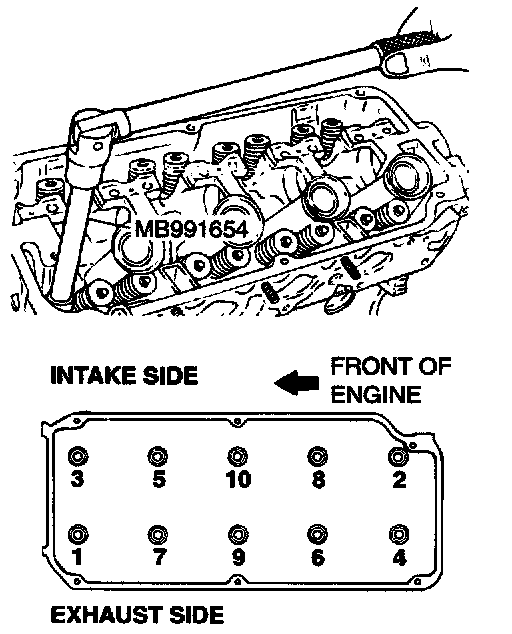 MB991654

INTAKE SIDE

FRONT OF ENGINE

3 5 10 8 2

1 7 9 6 4

EXHAUST SIDE