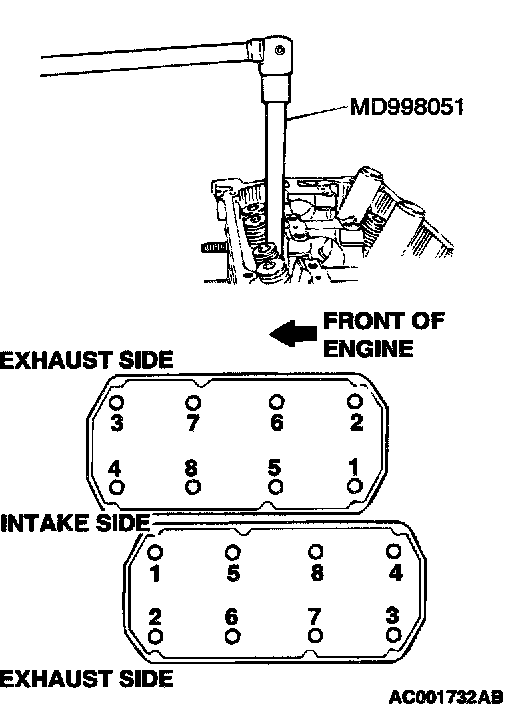 MD998051

FRONT OF ENGINE

EXHAUST SIDE

3 7 6 2

4 8 5 1

INTAKE SIDE

1 5 8 4

2 6 7 3

EXHAUST SIDE

AC001732AB