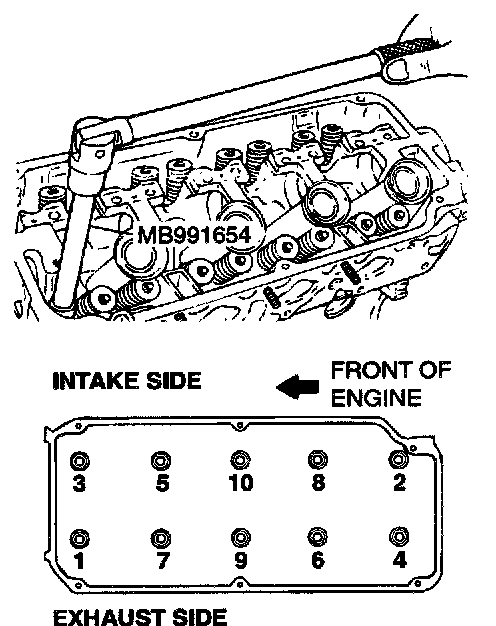 MB991654

INTAKE SIDE

FRONT OF ENGINE

3 5 10 8 2

1 7 9 6 4

EXHAUST SIDE