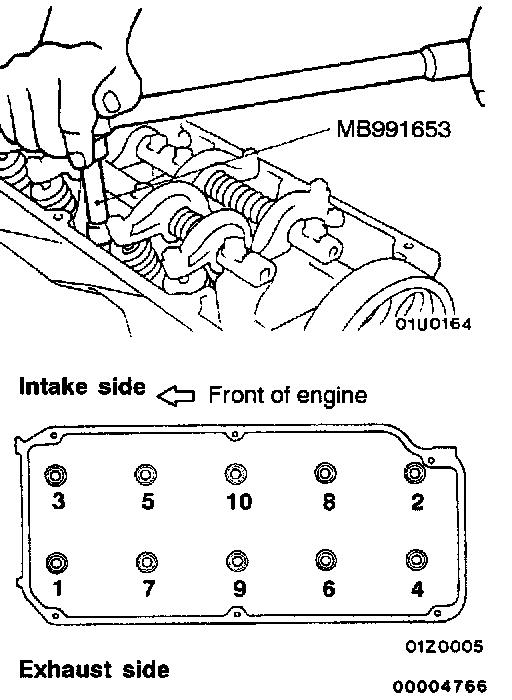 MB991653

01U0164

Intake side Front of engine

3 5 10 8 2

1 7 9 6 4

01Z0005

Exhaust side

00004766