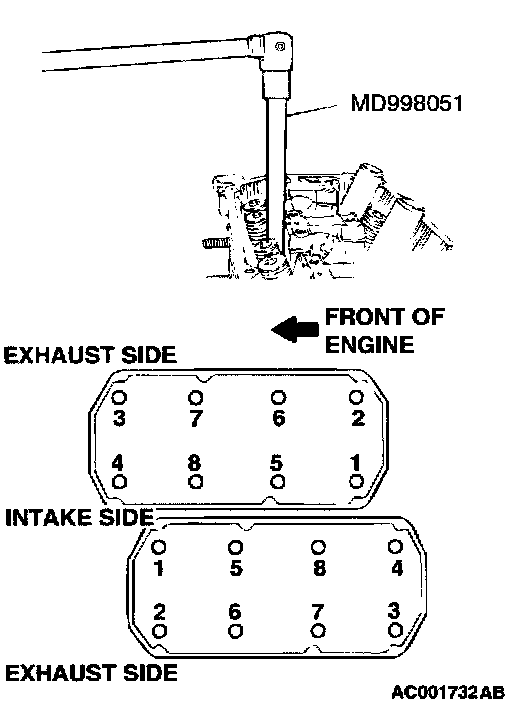 MD998051

FRONT OF ENGINE

EXHAUST SIDE

3 7 6 2

4 8 5 1

INTAKE SIDE

1 5 8 4

2 6 7 3

EXHAUST SIDE

AC001732AB