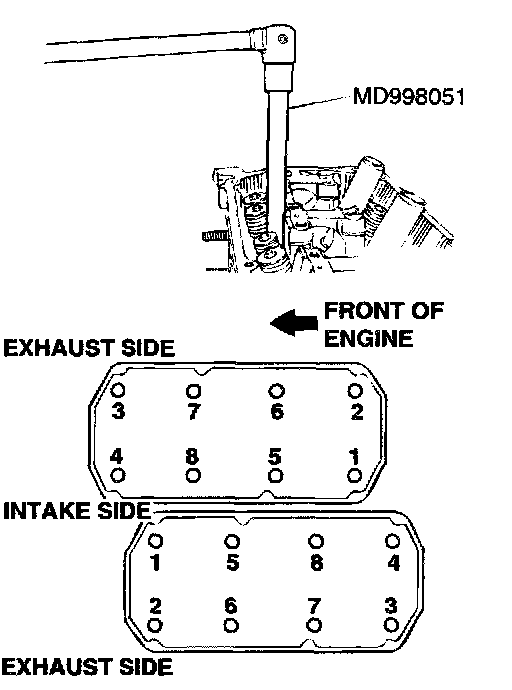 MD998051

FRONT OF ENGINE

EXHAUST SIDE

3 7 6 2

4 8 5 1

INTAKE SIDE

1 5 8 4

2 6 7 3

EXHAUST SIDE