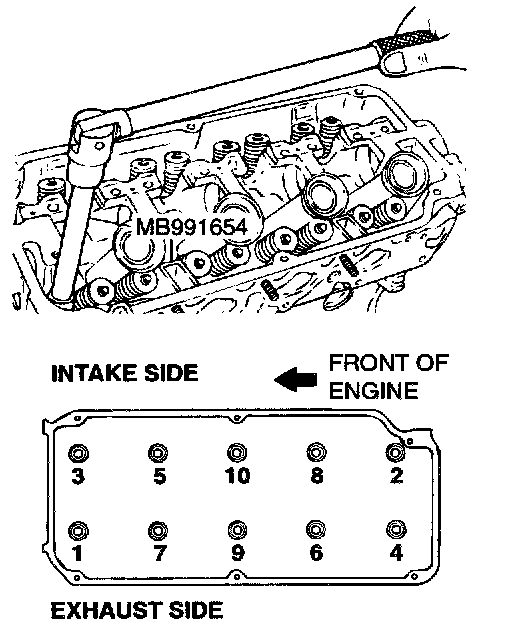 MB991654

INTAKE SIDE

FRONT OF ENGINE

3 5 10 8 2

1 7 9 6 4

EXHAUST SIDE