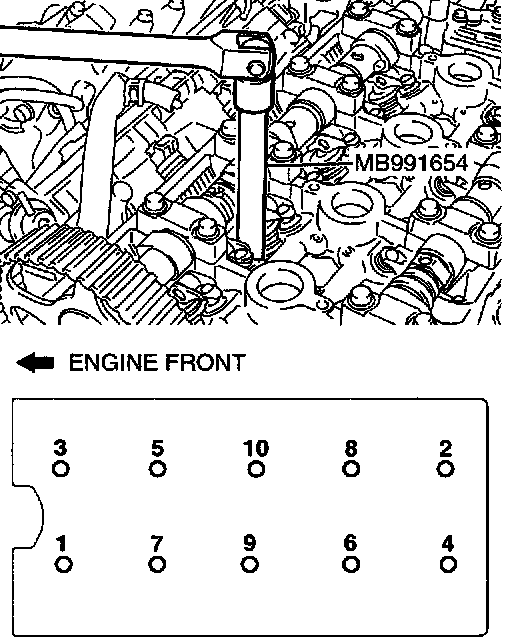 MB991654

ENGINE FRONT

3 5 10 8 2

1 7 9 6 4