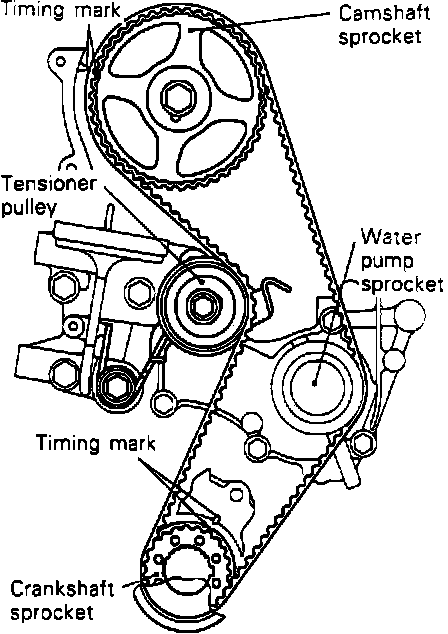 Timing mark
Camshaft sprocket
Tensioner pulley
Water pump sprocket
Timing mark
Crankshaft sprocket