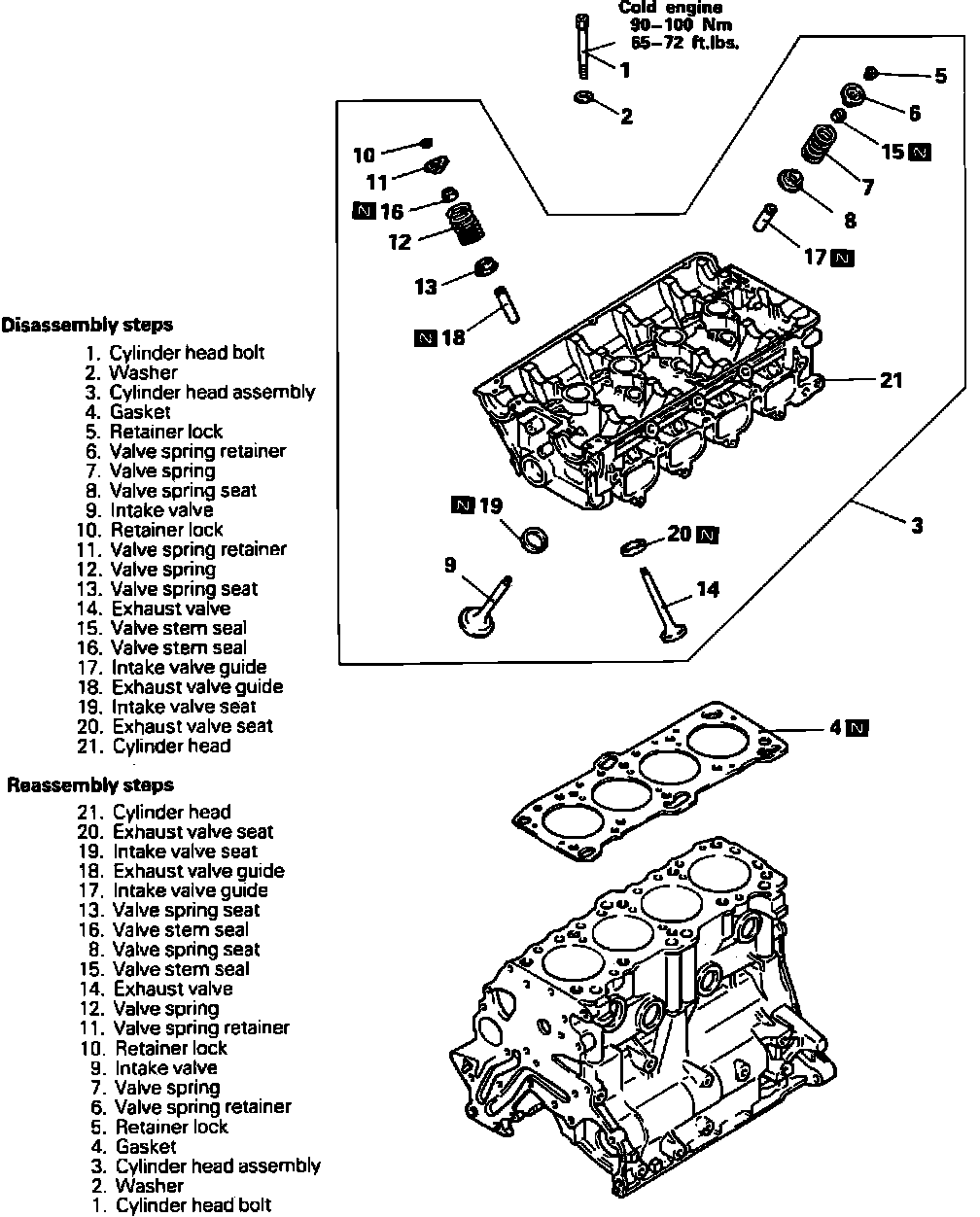 Cold engine
90–100 Nm
65–72 ft.lbs.

1
2
5
6
15 N
7
8
17 N
10
11
N 16
12
13
N 18
21
3
N 19
20 N
9
14
4 N

Disassembly steps
1. Cylinder head bolt
2. Washer
3. Cylinder head assembly
4. Gasket
5. Retainer lock
6. Valve spring retainer
7. Valve spring
8. Valve spring seat
9. Intake valve
10. Retainer lock
11. Valve spring retainer
12. Valve spring
13. Valve spring seat
14. Exhaust valve
15. Valve stem seal
16. Valve stem seal
17. Intake valve guide
18. Exhaust valve guide
19. Intake valve seat
20. Exhaust valve seat
21. Cylinder head

Reassembly steps
21. Cylinder head
20. Exhaust valve seat
19. Intake valve seat
18. Exhaust valve guide
17. Intake valve guide
13. Valve spring seat
16. Valve stem seal
8. Valve spring seat
15. Valve stem seal
14. Exhaust valve
12. Valve spring
11. Valve spring retainer
10. Retainer lock
9. Intake valve
7. Valve spring
6. Valve spring retainer
5. Retainer lock
4. Gasket
3. Cylinder head assembly
2. Washer
1. Cylinder head bolt