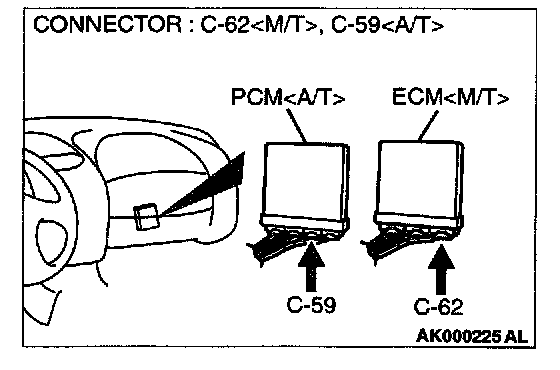 CONNECTOR : C-62<M/T>, C-59<A/T>

PCM<A/T>

ECM<M/T>

C-59

C-62

AK000225 AL