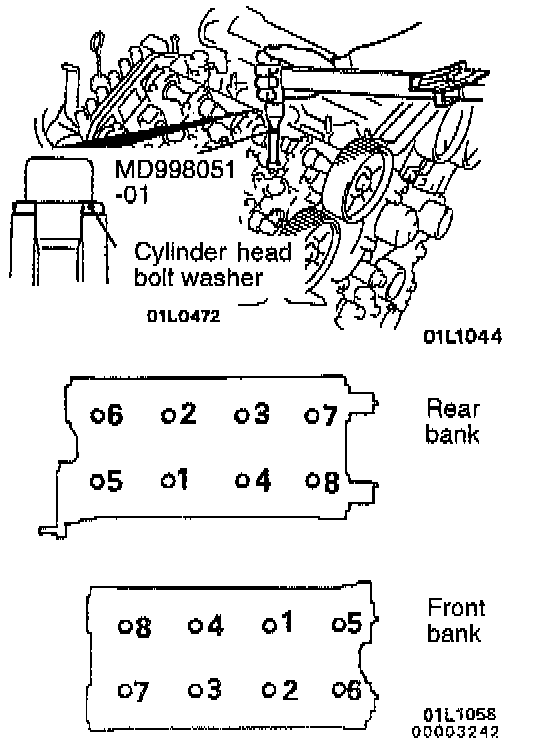 MD998051 -01

Cylinder head bolt washer

01L0472

01L1044

6 2 3 7
5 1 4 8

Rear bank

8 4 1 5
7 3 2 6

Front bank

01L1058
00003242