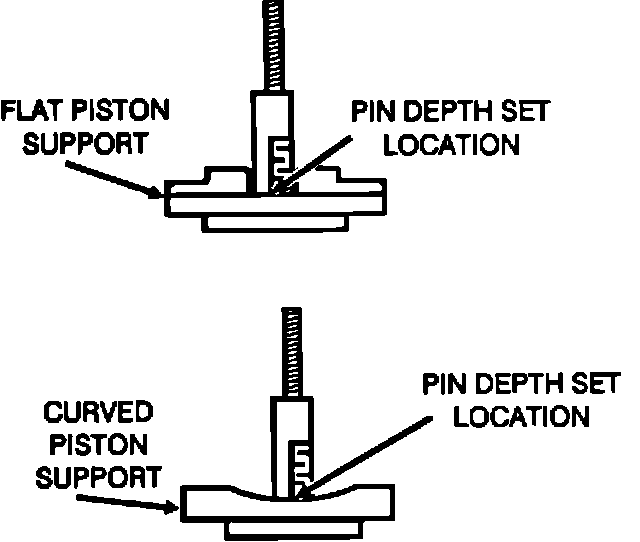 FLAT PISTON SUPPORT

PIN DEPTH SET LOCATION

CURVED PISTON SUPPORT

PIN DEPTH SET LOCATION