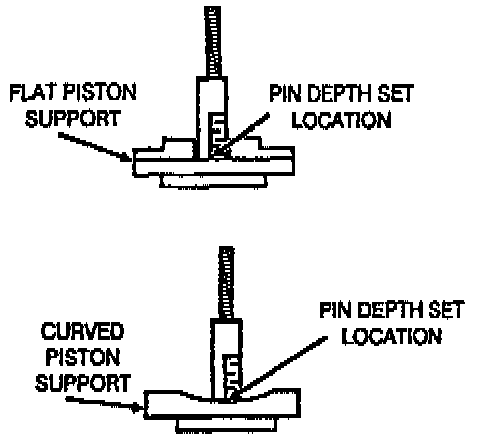 FLAT PISTON SUPPORT

PIN DEPTH SET LOCATION

CURVED PISTON SUPPORT

PIN DEPTH SET LOCATION