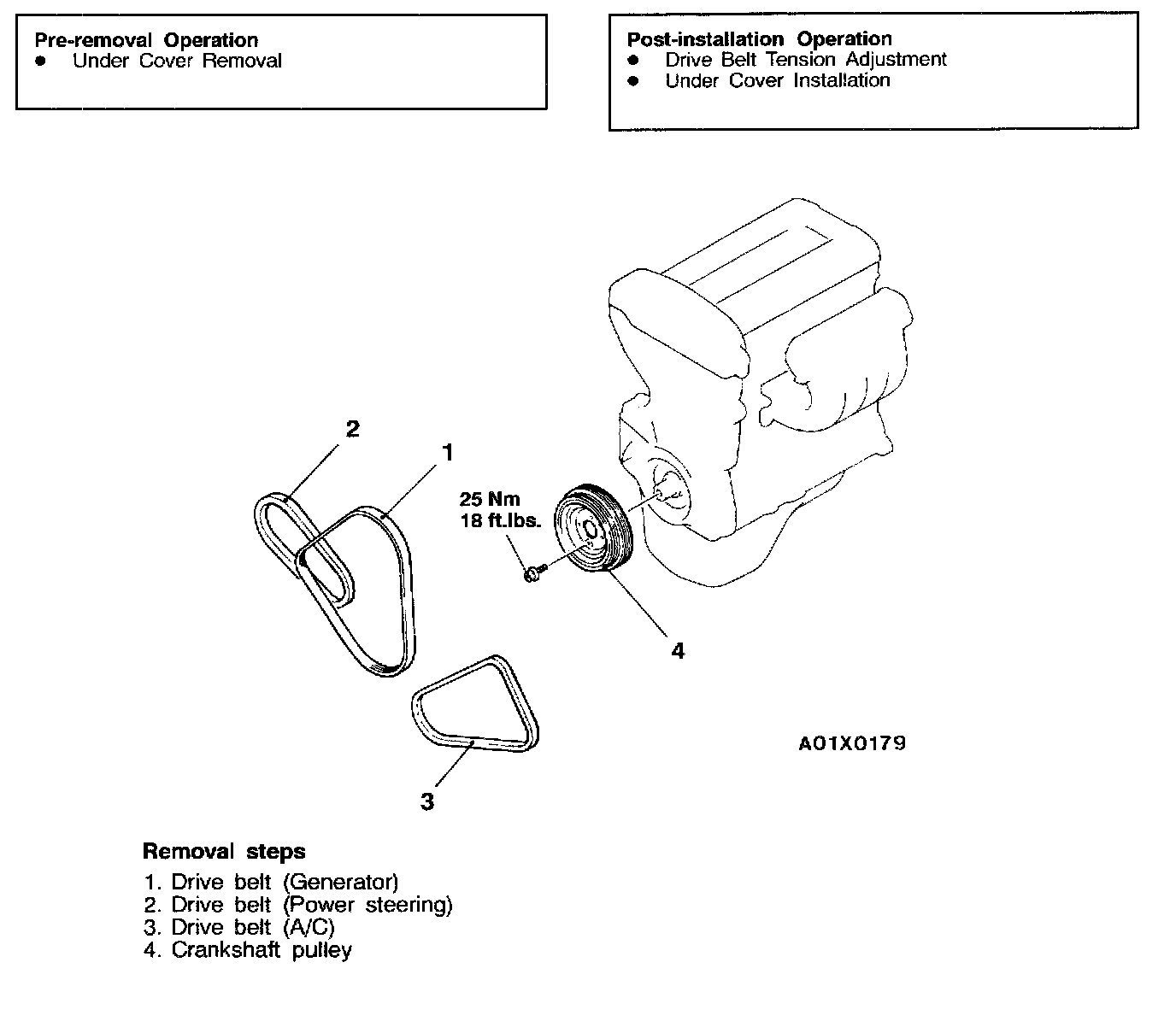 Pre-removal Operation
● Under Cover Removal

Post-installation Operation
● Drive Belt Tension Adjustment
● Under Cover Installation

2

1

25 Nm
18 ft.lbs.

4

3

A01X0179

Removal steps
1. Drive belt (Generator)
2. Drive belt (Power steering)
3. Drive belt (A/C)
4. Crankshaft pulley