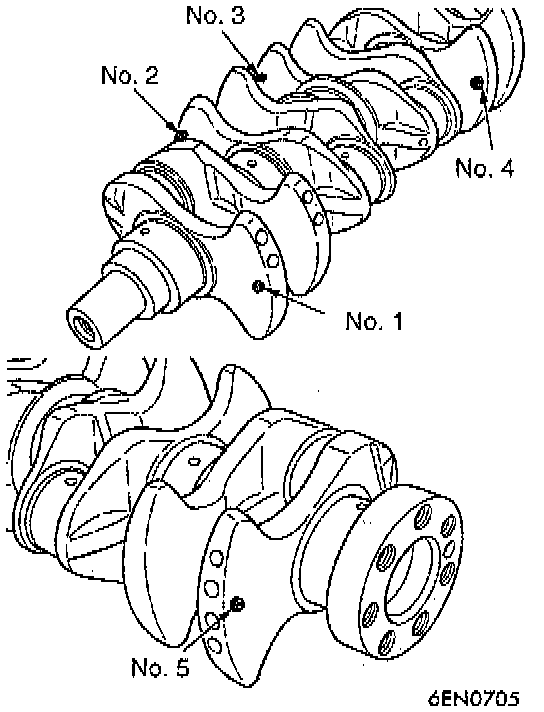 No. 3
No. 2
No. 4
No. 1
No. 5
6EN0705