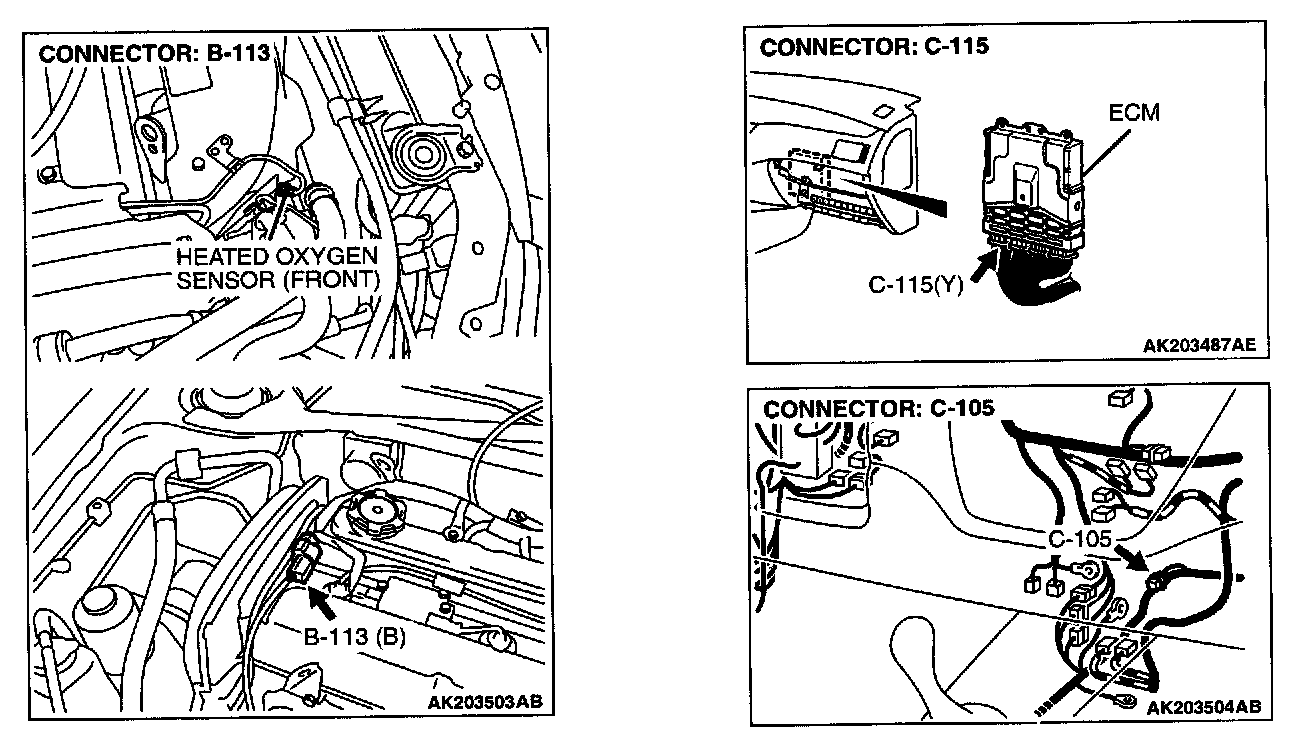 CONNECTOR: B-113

HEATED OXYGEN SENSOR (FRONT)

B-113 (B)

AK203503AB

CONNECTOR: C-115

ECM

C-115(Y)

AK203487AE

CONNECTOR: C-105

C-105

AK203504AB