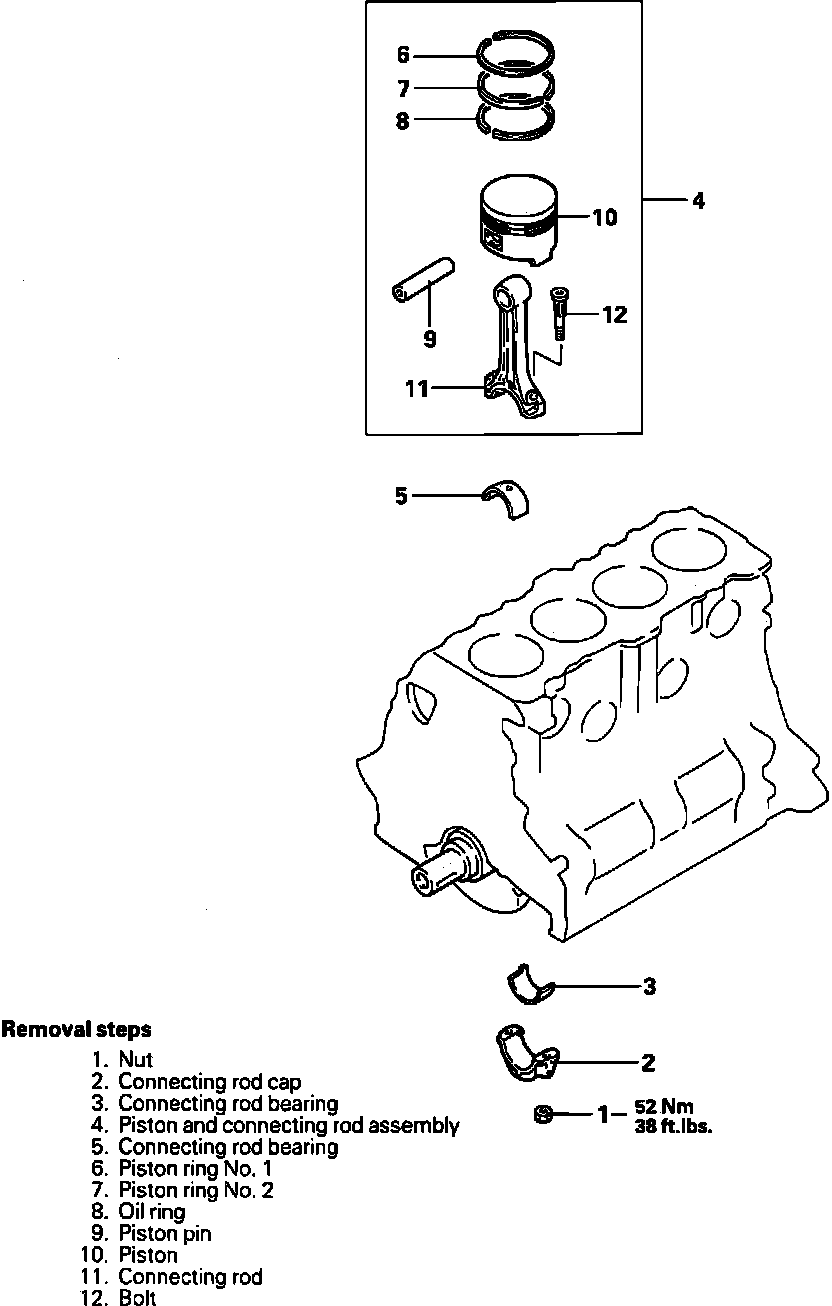 6
7
8
10
4
9
12
11
5
3
2
1 52 Nm
38 ft.lbs.

Removal steps
1. Nut
2. Connecting rod cap
3. Connecting rod bearing
4. Piston and connecting rod assembly
5. Connecting rod bearing
6. Piston ring No. 1
7. Piston ring No. 2
8. Oil ring
9. Piston pin
10. Piston
11. Connecting rod
12. Bolt