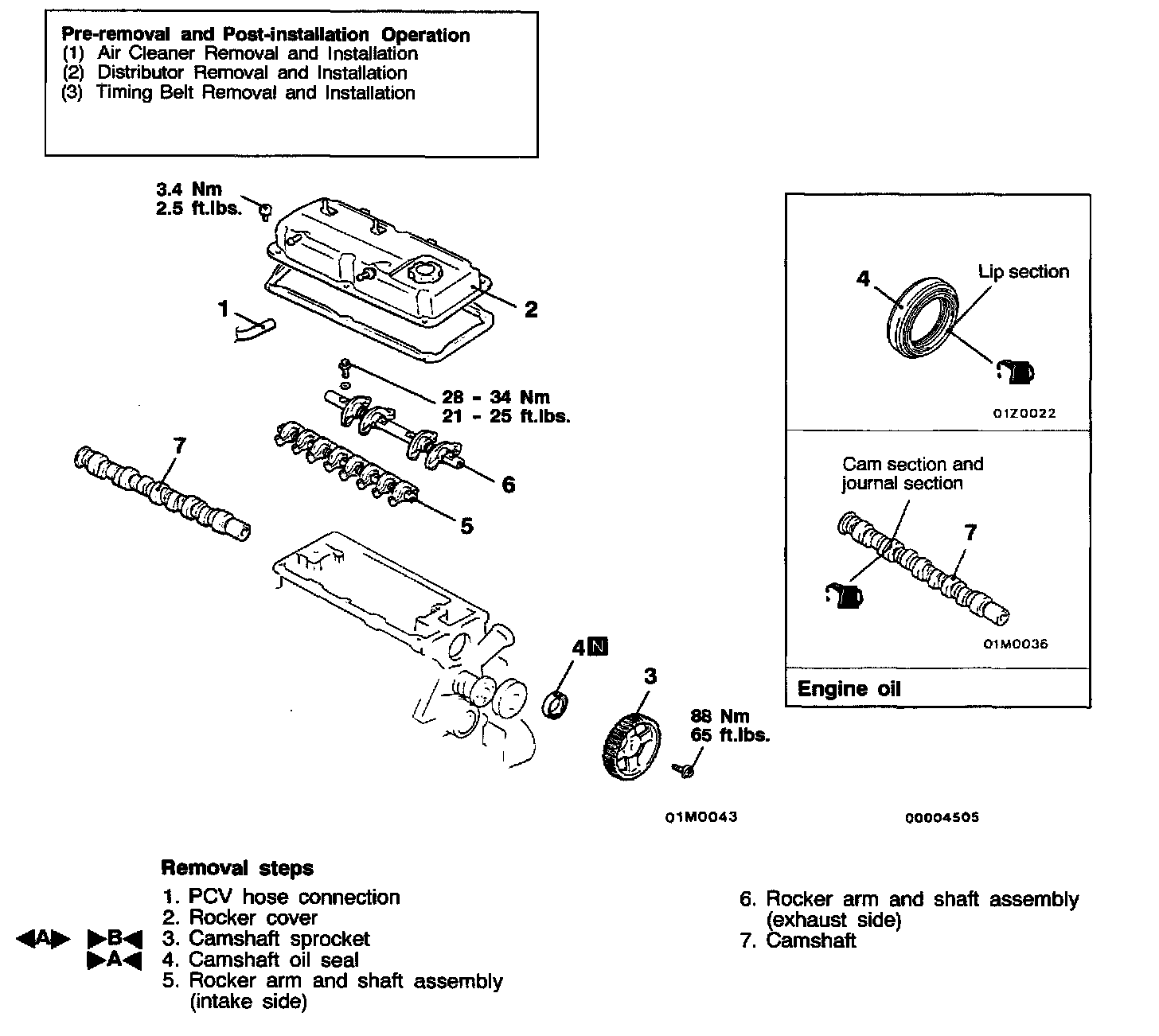 Pre-removal and Post-installation Operation
(1) Air Cleaner Removal and Installation
(2) Distributor Removal and Installation
(3) Timing Belt Removal and Installation

3.4 Nm
2.5 ft.lbs.

1

2

28 - 34 Nm
21 - 25 ft.lbs.

7

6

5

4 N

3

88 Nm
65 ft.lbs.

01M0043

4

Lip section

01Z0022

Cam section and journal section

7

01M0036

Engine oil

00004505

Removal steps
1. PCV hose connection
2. Rocker cover
◀A▶ ▶B◀ 3. Camshaft sprocket
▶A◀ 4. Camshaft oil seal
5. Rocker arm and shaft assembly (intake side)

6. Rocker arm and shaft assembly (exhaust side)
7. Camshaft