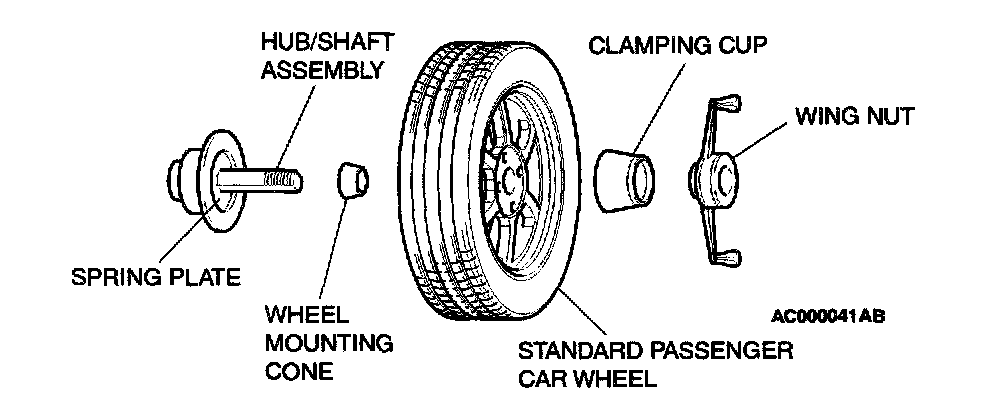 HUB/SHAFT ASSEMBLY

CLAMPING CUP

WING NUT

SPRING PLATE

WHEEL MOUNTING CONE

STANDARD PASSENGER CAR WHEEL

AC000041AB