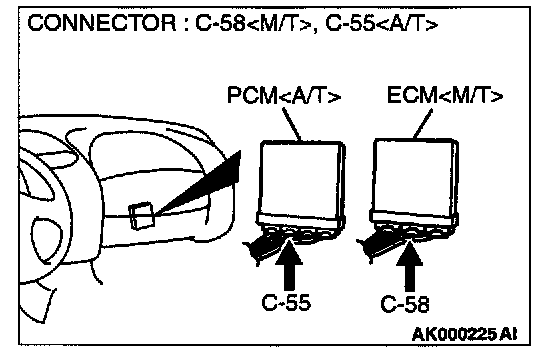 CONNECTOR : C-58<M/T>, C-55<A/T>

PCM<A/T>

ECM<M/T>

C-55

C-58

AK000225 AI