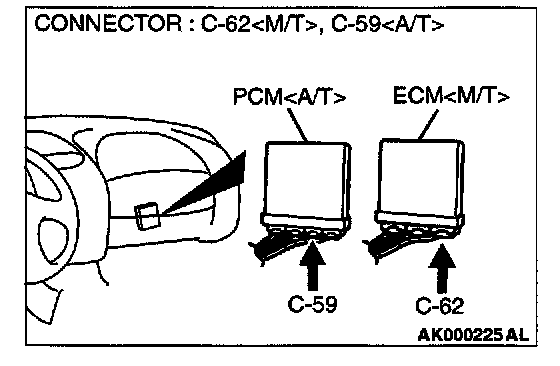 CONNECTOR : C-62<M/T>, C-59<A/T>

PCM<A/T>

ECM<M/T>

C-59

C-62

AK000225 AL