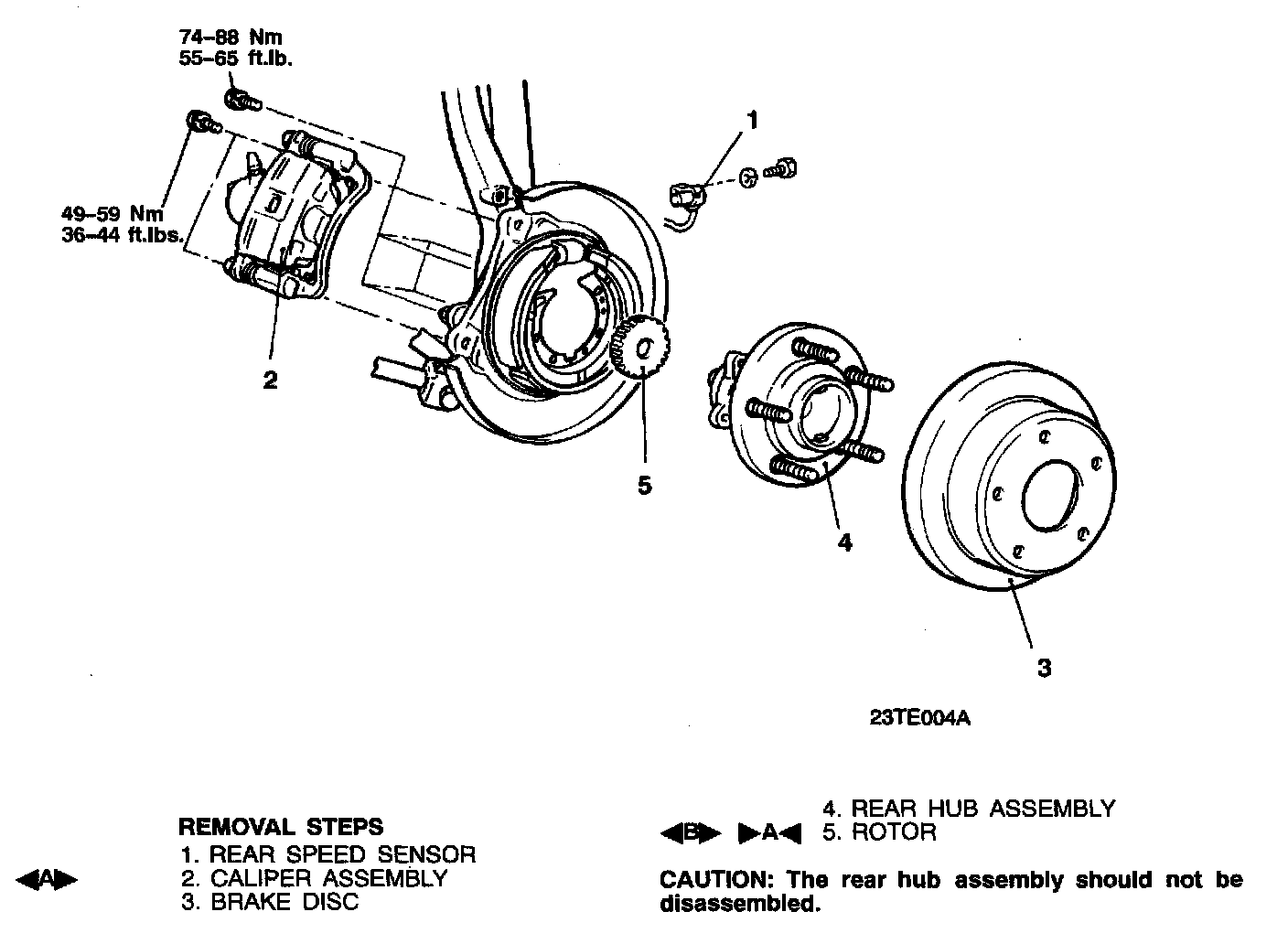 74–88 Nm
55–65 ft.lb.

49–59 Nm
36–44 ft.lbs.

1

2

5

4

3

23TE004A

REMOVAL STEPS
1. REAR SPEED SENSOR
◀A▶ 2. CALIPER ASSEMBLY
3. BRAKE DISC

4. REAR HUB ASSEMBLY
◀B▶ ▶A◀ 5. ROTOR

CAUTION: The rear hub assembly should not be disassembled.