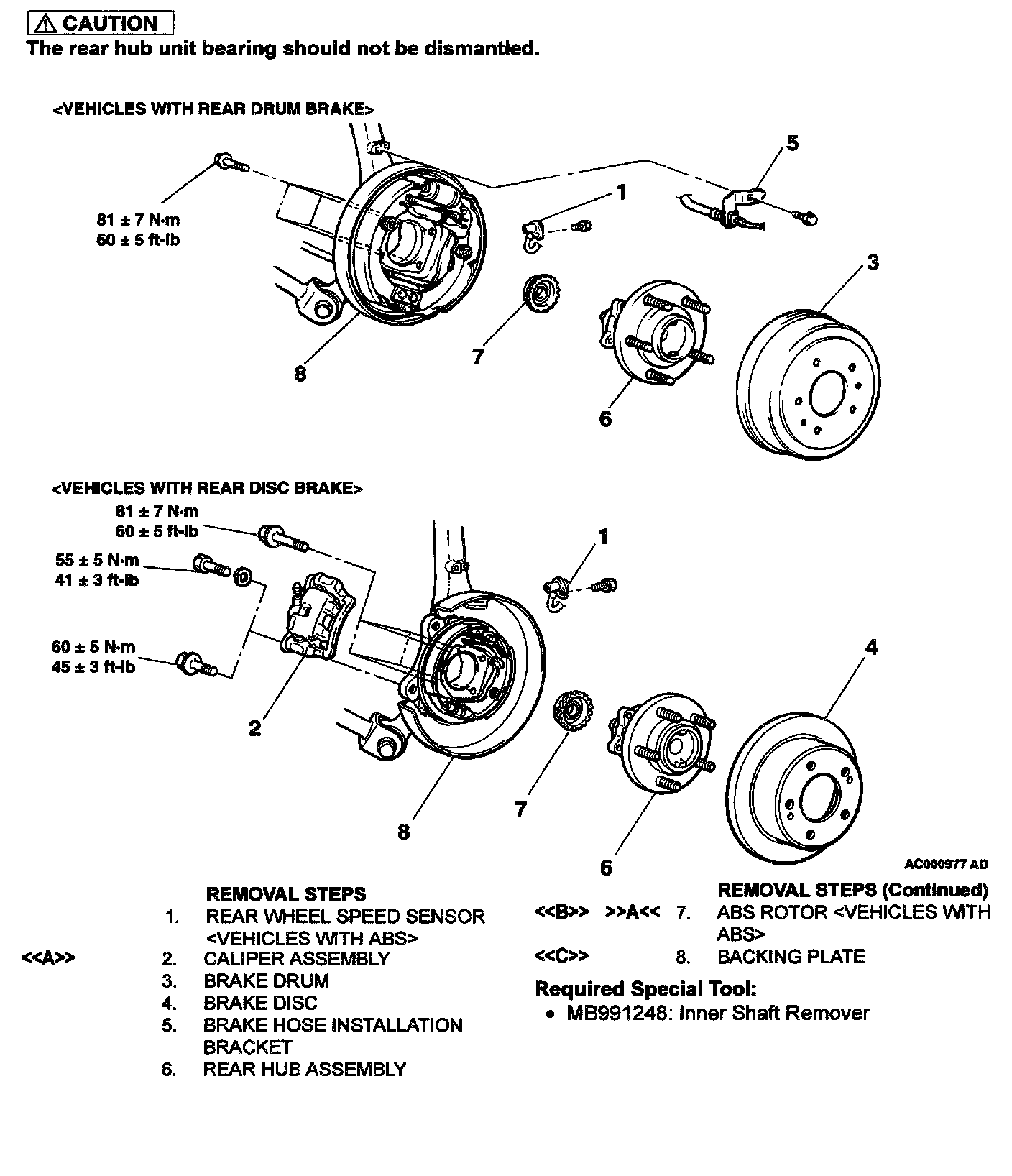 ⚠ CAUTION
The rear hub unit bearing should not be dismantled.

<VEHICLES WITH REAR DRUM BRAKE>

81 ± 7 N·m
60 ± 5 ft-lb

5
1
3
7
8
6

<VEHICLES WITH REAR DISC BRAKE>

81 ± 7 N·m
60 ± 5 ft-lb
55 ± 5 N·m
41 ± 3 ft-lb
60 ± 5 N·m
45 ± 3 ft-lb

1
4
2
7
8
6

AC000977 AD

REMOVAL STEPS
1. REAR WHEEL SPEED SENSOR <VEHICLES WITH ABS>
<<A>> 2. CALIPER ASSEMBLY
3. BRAKE DRUM
4. BRAKE DISC
5. BRAKE HOSE INSTALLATION BRACKET
6. REAR HUB ASSEMBLY

REMOVAL STEPS (Continued)
<<B>> >>A<< 7. ABS ROTOR <VEHICLES WITH ABS>
<<C>> 8. BACKING PLATE

Required Special Tool:
• MB991248: Inner Shaft Remover